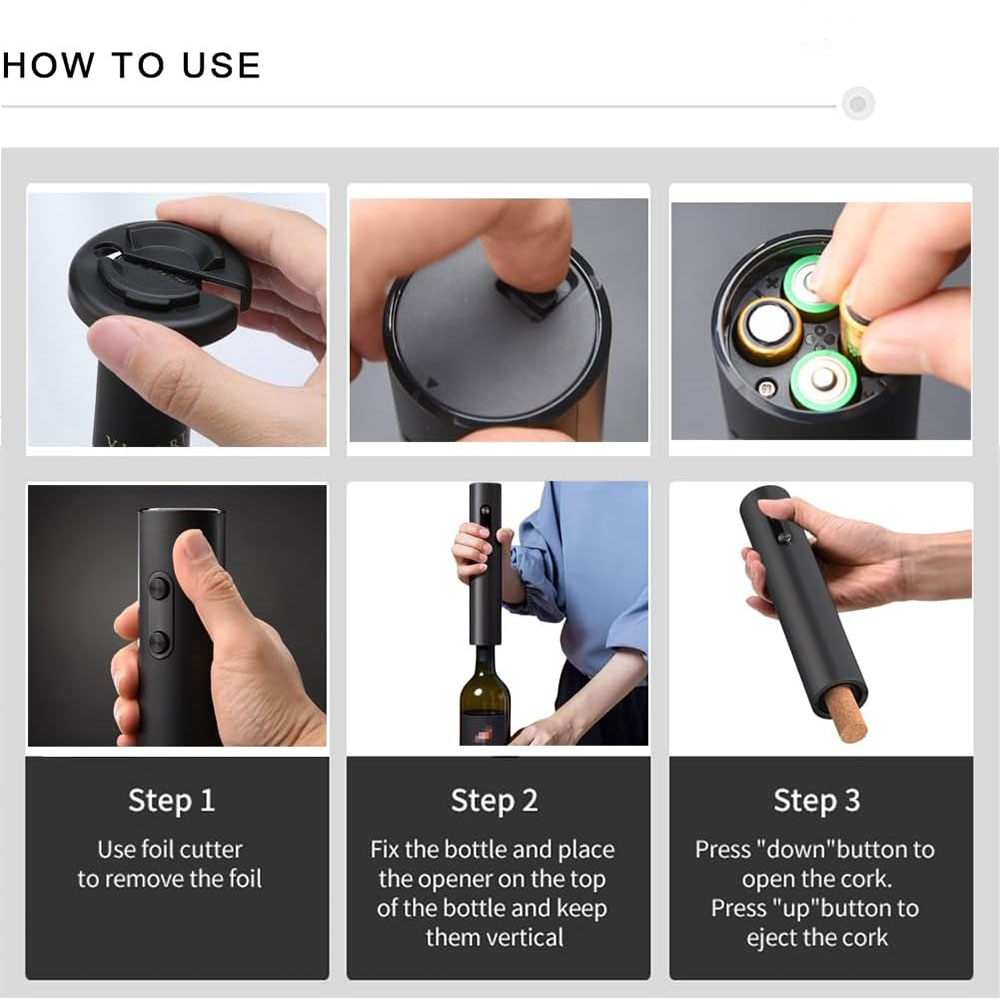 HOW TO USE

Step 1

Use foil cutter to remove the foil

Step 2

Fix the bottle and place the opener on the top of the bottle and keep them vertical

Step 3

Press "down"button to open the cork. Press "up"button to eject the cork