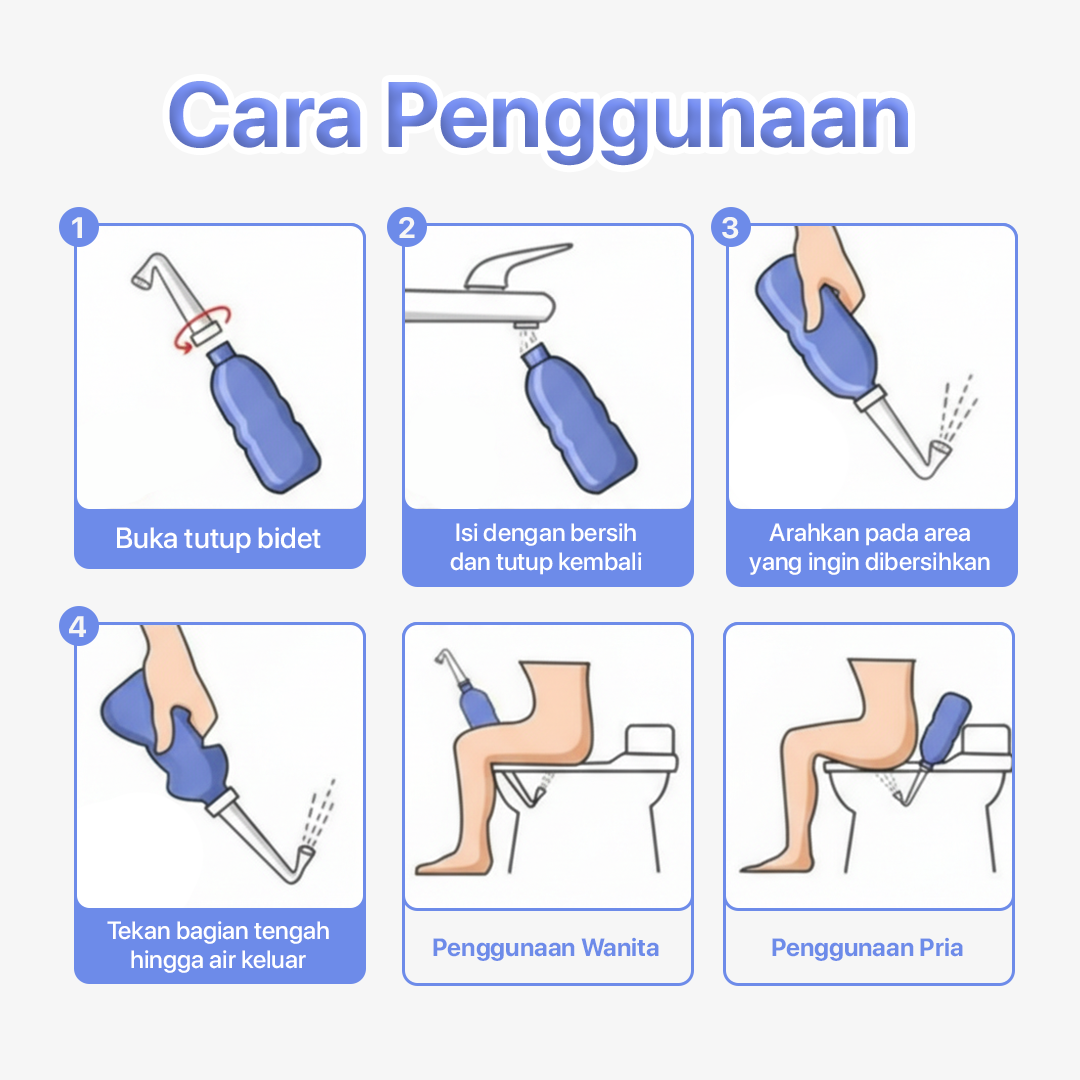 Cara Penggunaan

1
Buka tutup bidet

2
Isi dengan bersih dan tutup kembali

3
Arahkan pada area yang ingin dibersihkan

4
Tekan bagian tengah hingga air keluar

Penggunaan Wanita

Penggunaan Pria