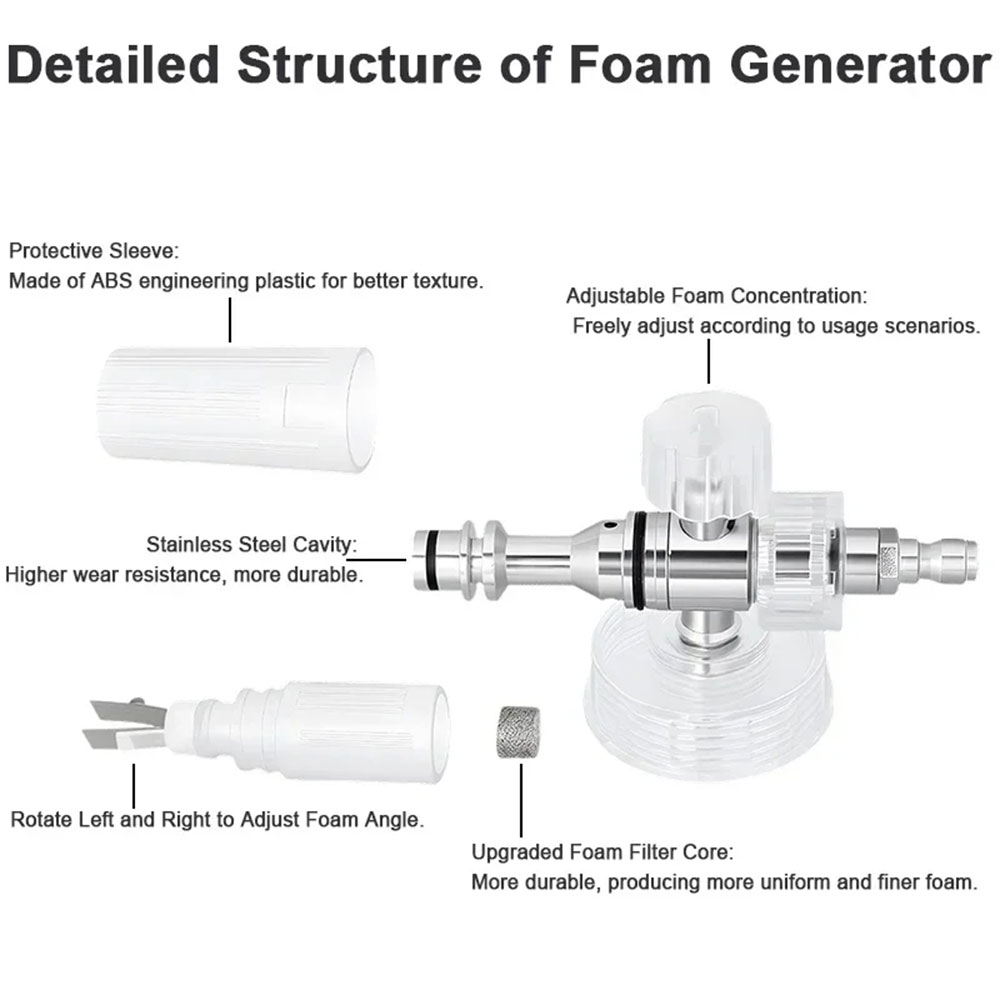 Detailed Structure of Foam Generator

Protective Sleeve:
Made of ABS engineering plastic for better texture.

Adjustable Foam Concentration:
Freely adjust according to usage scenarios.

Stainless Steel Cavity:
Higher wear resistance, more durable.

Rotate Left and Right to Adjust Foam Angle.

Upgraded Foam Filter Core:
More durable, producing more uniform and finer foam.