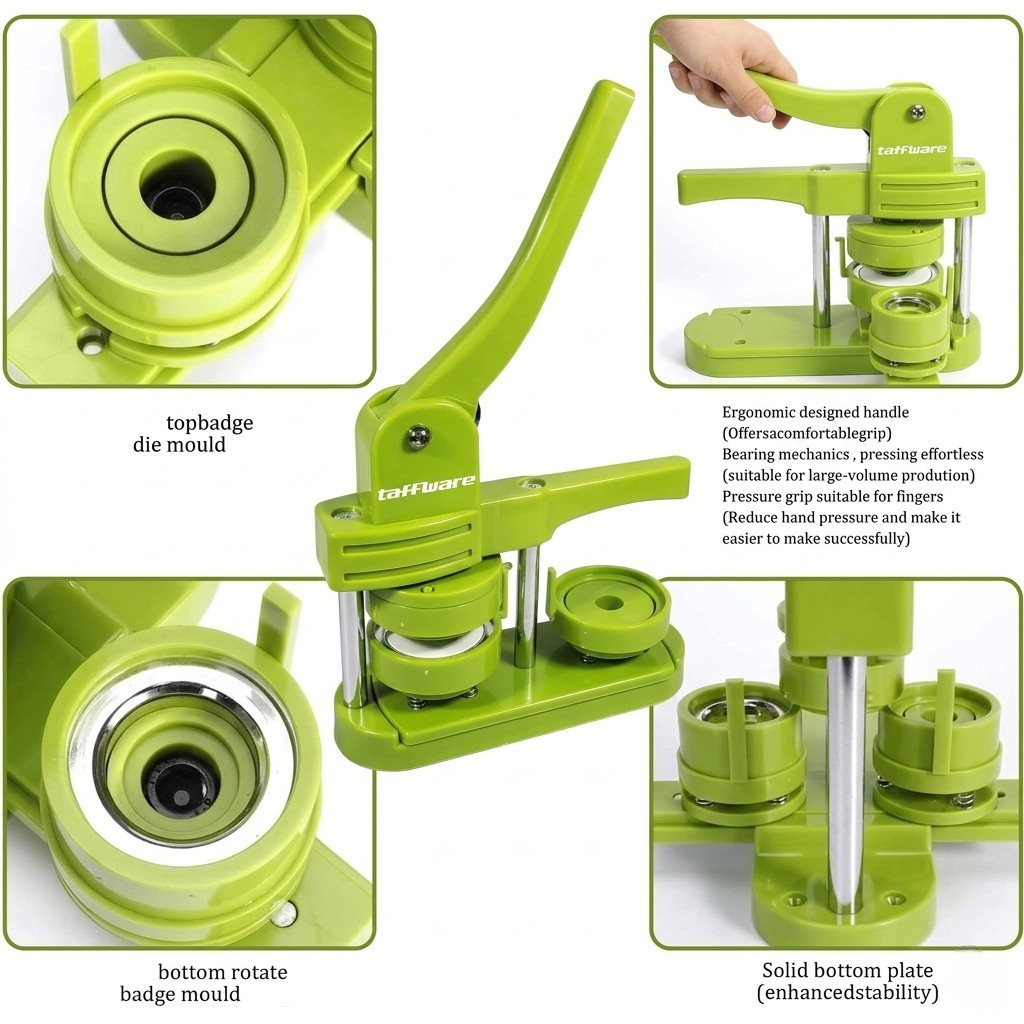 taffware

topbadge
die mould

taffware

Ergonomic designed handle
(Offersacomfortablegrip)
Bearing mechanics , pressing effortless
(suitable for large-volume prodution)
Pressure grip suitable for fingers
(Reduce hand pressure and make it easier to make successfully)

bottom rotate
badge mould

Solid bottom plate
(enhancedstability)