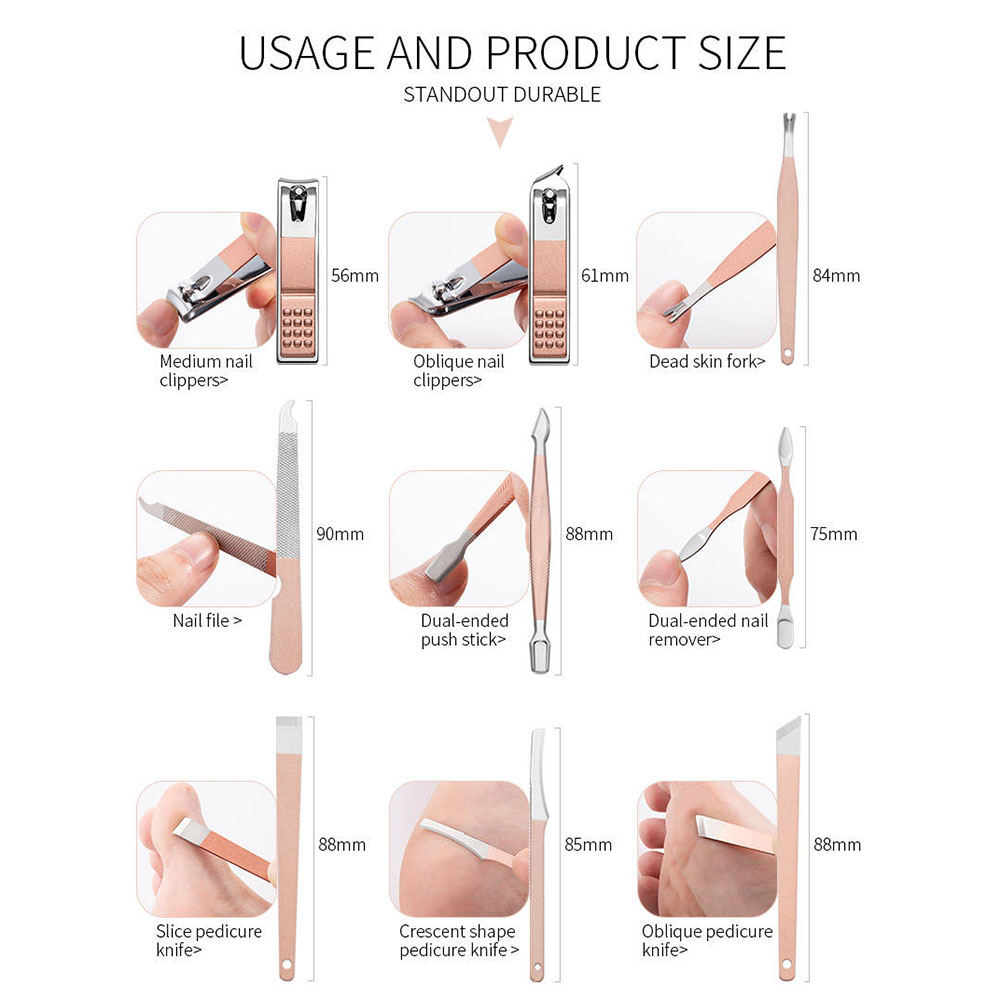 USAGE AND PRODUCT SIZE

STANDOUT DURABLE

56mm

Medium nail clippers>

61mm

Oblique nail clippers>

84mm

Dead skin fork>

90mm

Nail file >

88mm

Dual-ended push stick>

75mm

Dual-ended nail remover>

88mm

Slice pedicure knife>

85mm

Crescent shape pedicure knife >

88mm

Oblique pedicure knife>