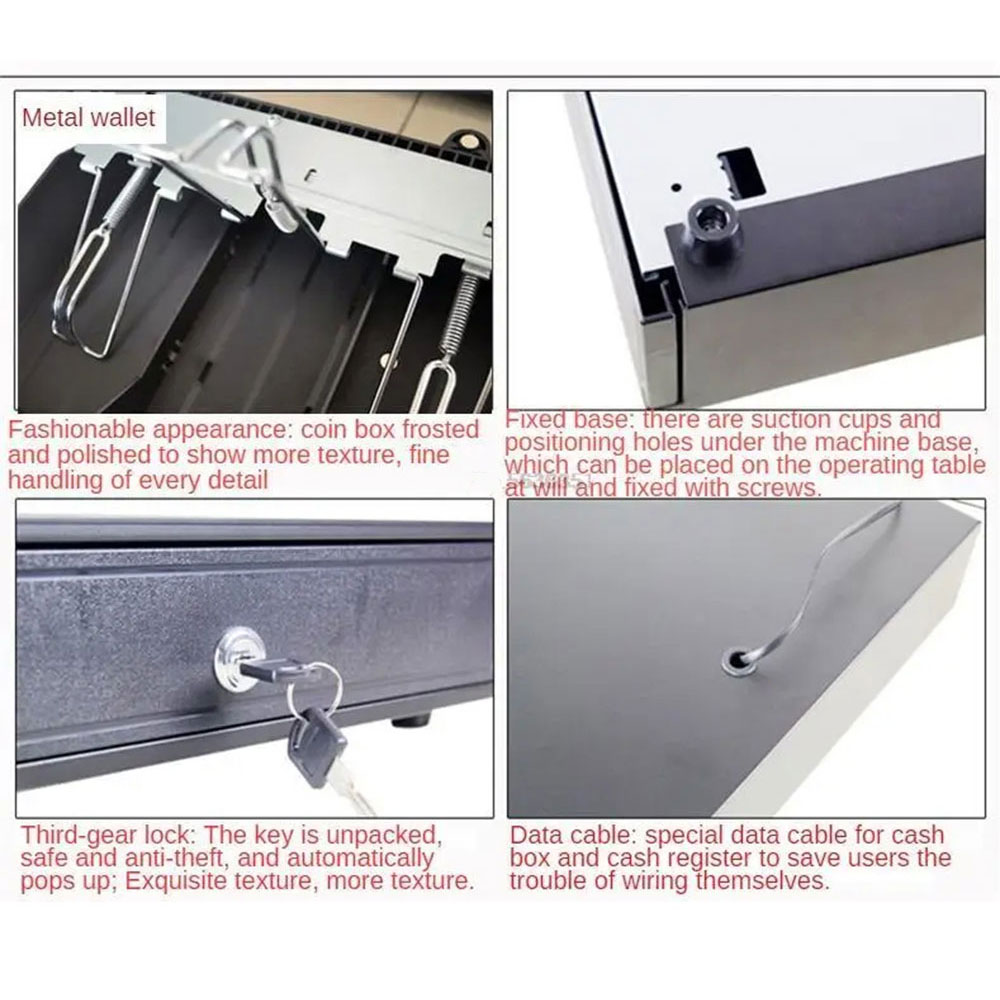 Metal wallet

Fashionable appearance: coin box frosted and polished to show more texture, fine handling of every detail

Fixed base: there are suction cups and positioning holes under the machine base, which can be placed on the operating table at will and fixed with screws.

Third-gear lock: The key is unpacked, safe and anti-theft, and automatically pops up; Exquisite texture, more texture.

Data cable: special data cable for cash box and cash register to save users the trouble of wiring themselves.