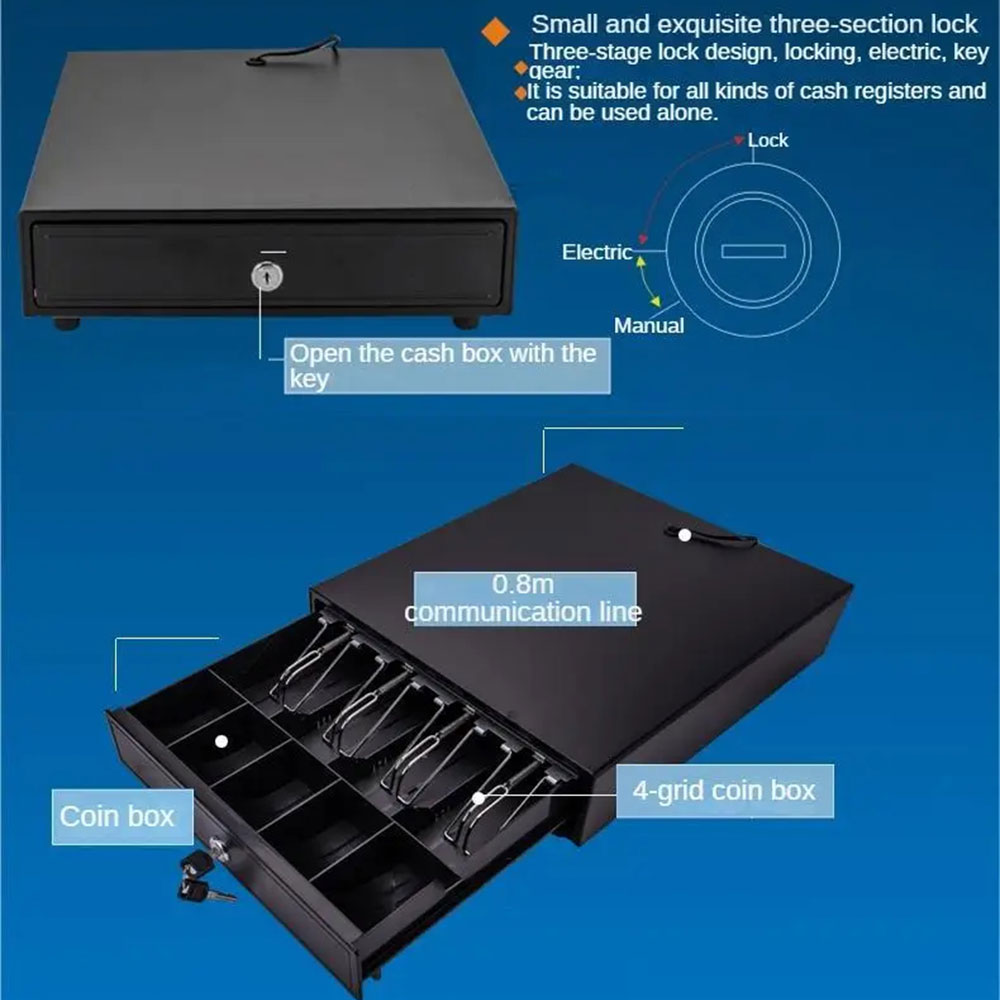 Small and exquisite three-section lock

Three-stage lock design, locking, electric, key gear;

It is suitable for all kinds of cash registers and can be used alone.

Lock

Electric

Manual

Open the cash box with the key

0.8m communication line

4-grid coin box

Coin box