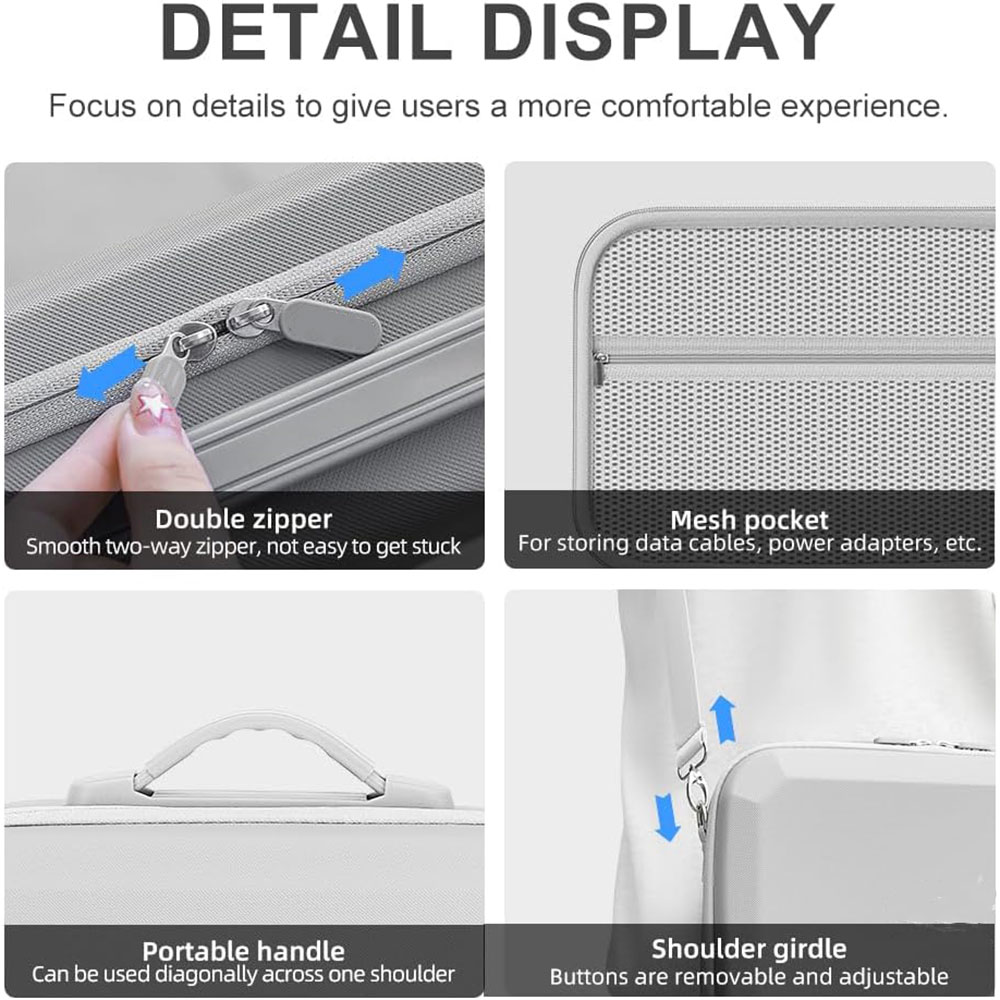 DETAIL DISPLAY

Focus on details to give users a more comfortable experience.

Double zipper
Smooth two-way zipper, not easy to get stuck

Mesh pocket
For storing data cables, power adapters, etc.

Portable handle
Can be used diagonally across one shoulder

Shoulder girdle
Buttons are removable and adjustable