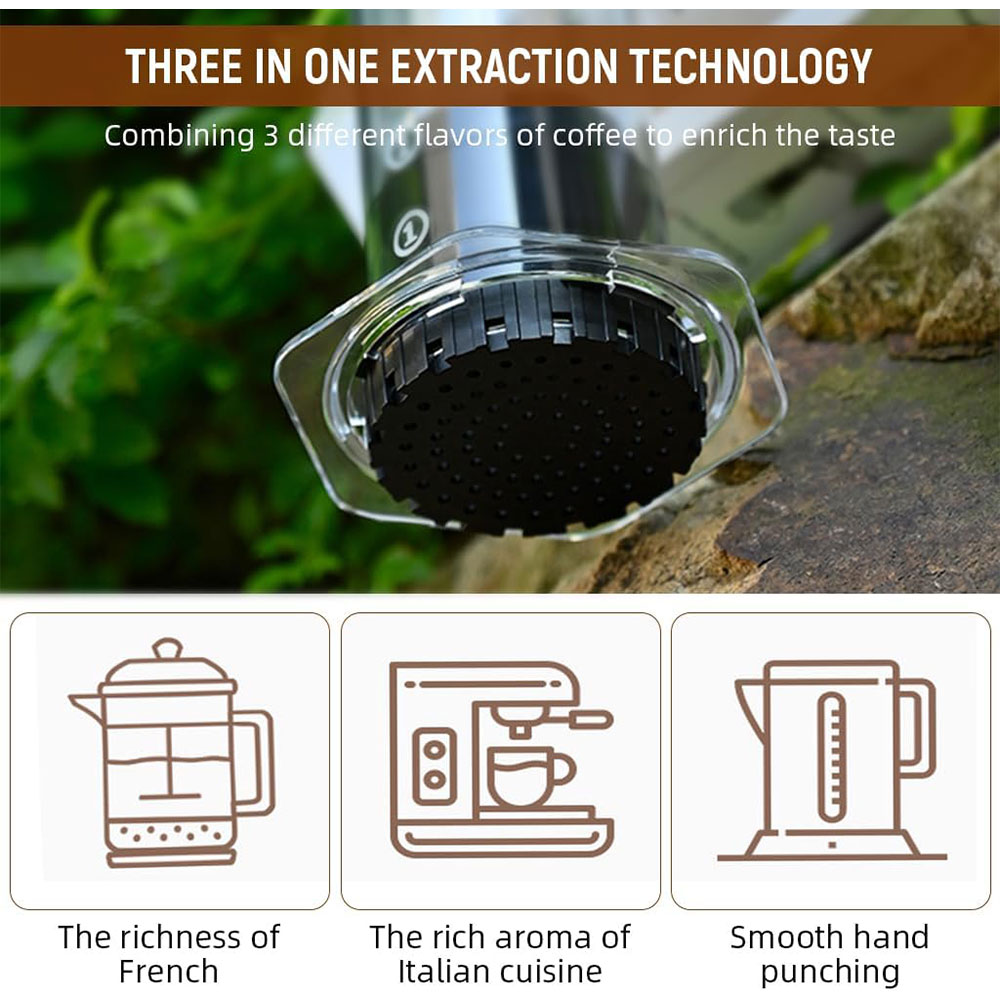 THREE IN ONE EXTRACTION TECHNOLOGY

Combining 3 different flavors of coffee to enrich the taste

1

The richness of French

The rich aroma of Italian cuisine

Smooth hand punching