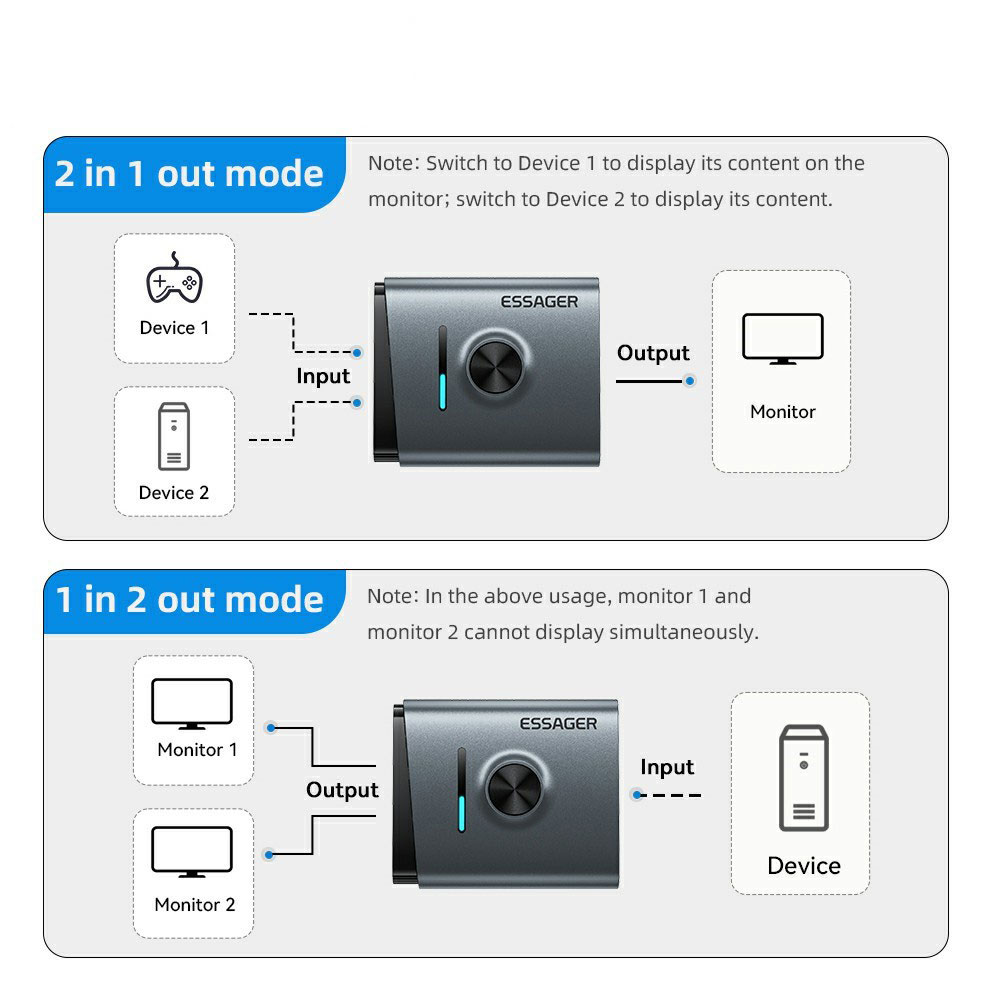 2 in 1 out mode

Note: Switch to Device 1 to display its content on the monitor; switch to Device 2 to display its content.

Device 1

Device 2

Input

ESSAGER

Output

Monitor

1 in 2 out mode

Note: In the above usage, monitor 1 and monitor 2 cannot display simultaneously.

Monitor 1

Monitor 2

Output

ESSAGER

Input

Device