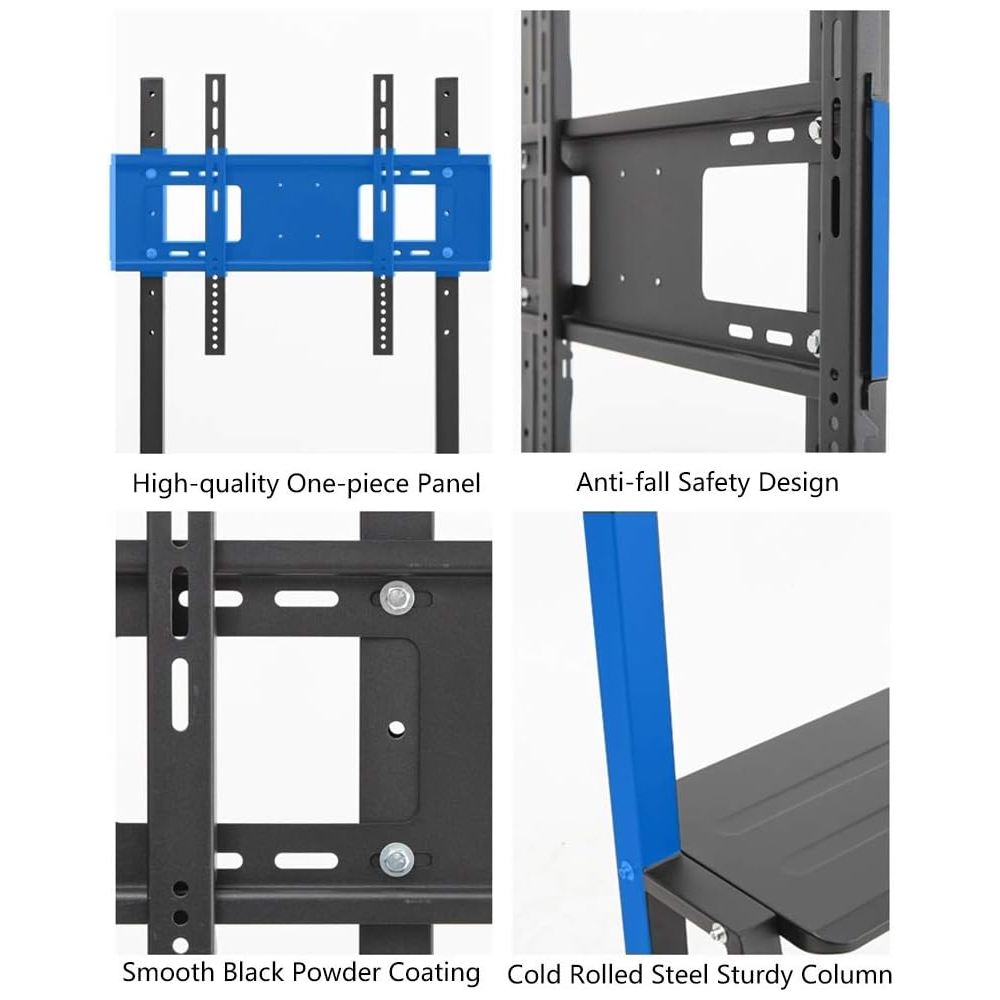 High-quality One-piece Panel

Anti-fall Safety Design

Smooth Black Powder Coating

Cold Rolled Steel Sturdy Column