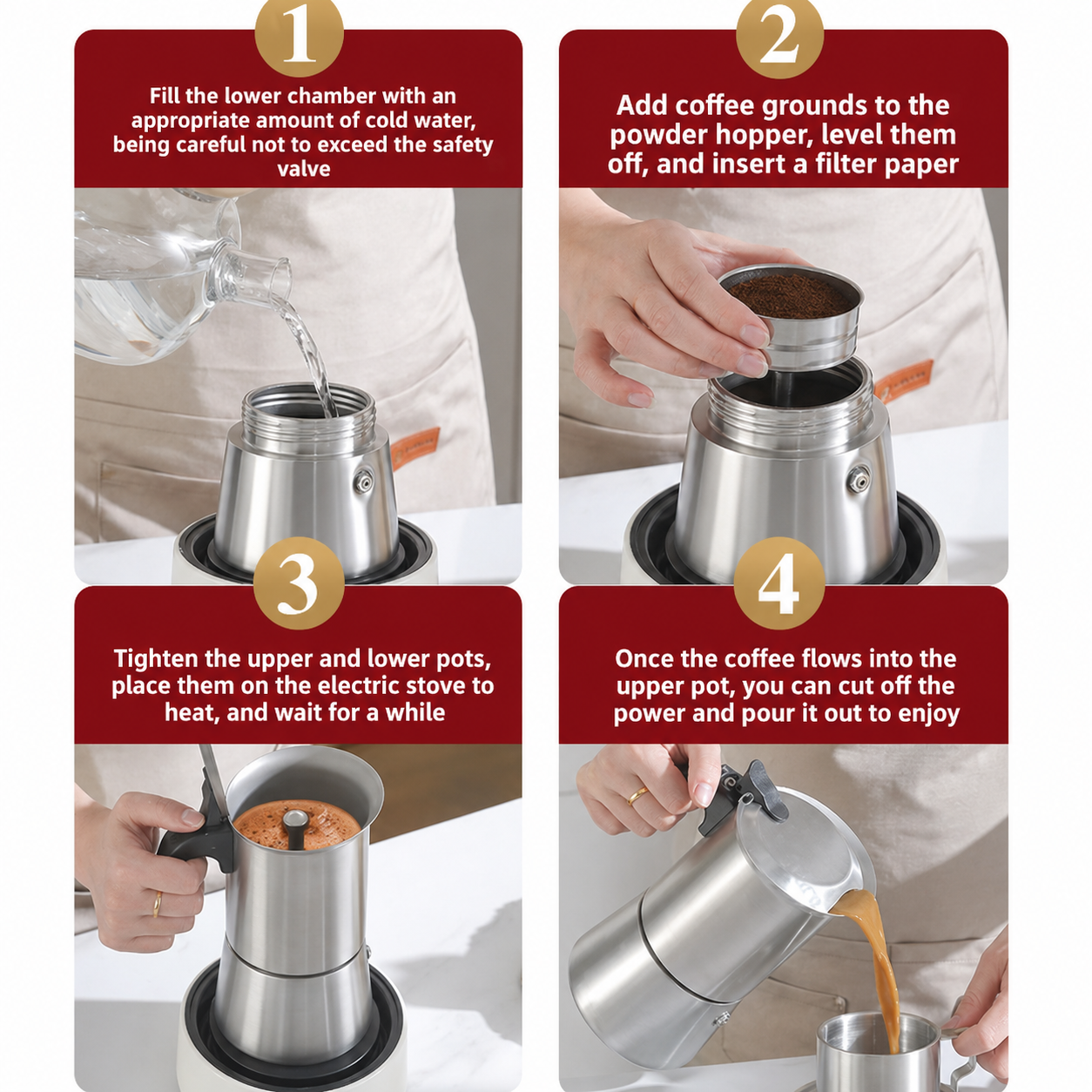 1

Fill the lower chamber with an appropriate amount of cold water, being careful not to exceed the safety valve

2

Add coffee grounds to the powder hopper, level them off, and insert a filter paper

3

Tighten the upper and lower pots, place them on the electric stove to heat, and wait for a while

4

Once the coffee flows into the upper pot, you can cut off the power and pour it out to enjoy