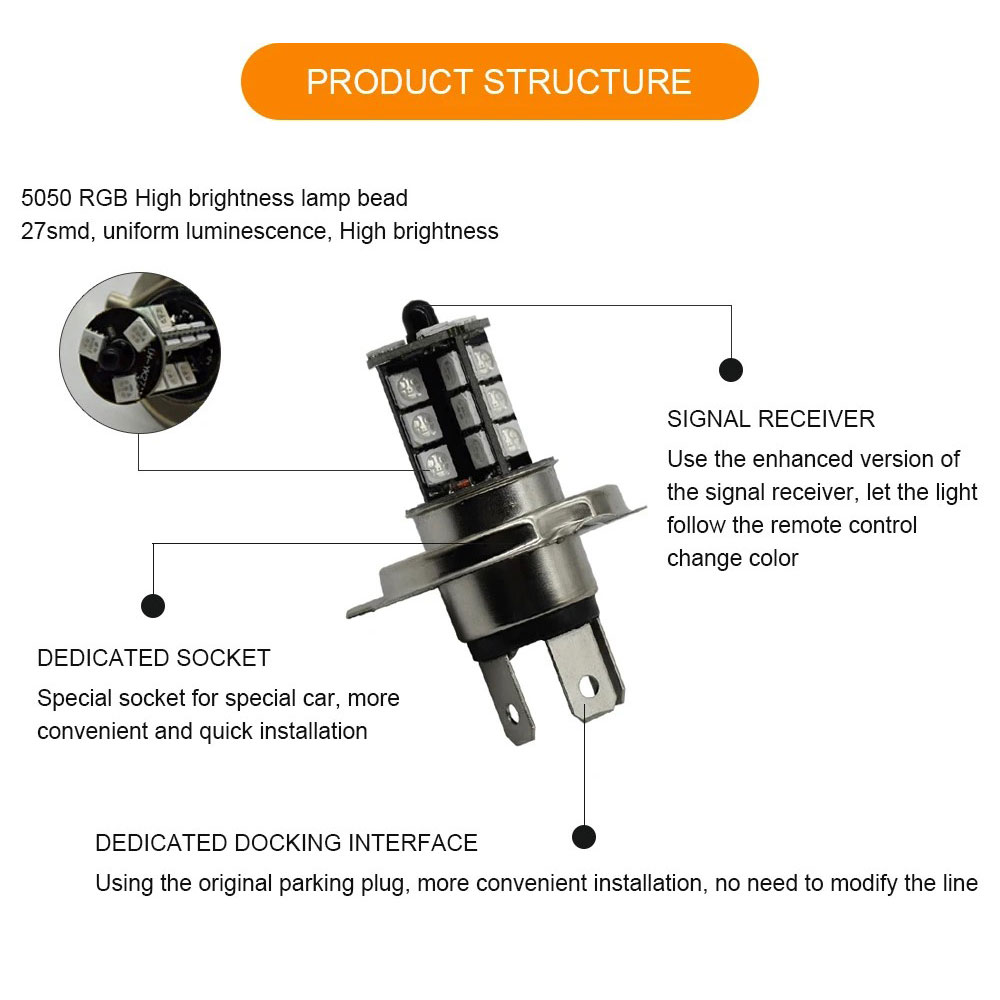 PRODUCT STRUCTURE

5050 RGB High brightness lamp bead
27smd, uniform luminescence, High brightness

SIGNAL RECEIVER
Use the enhanced version of the signal receiver, let the light follow the remote control change color

DEDICATED SOCKET
Special socket for special car, more convenient and quick installation

DEDICATED DOCKING INTERFACE
Using the original parking plug, more convenient installation, no need to modify the line