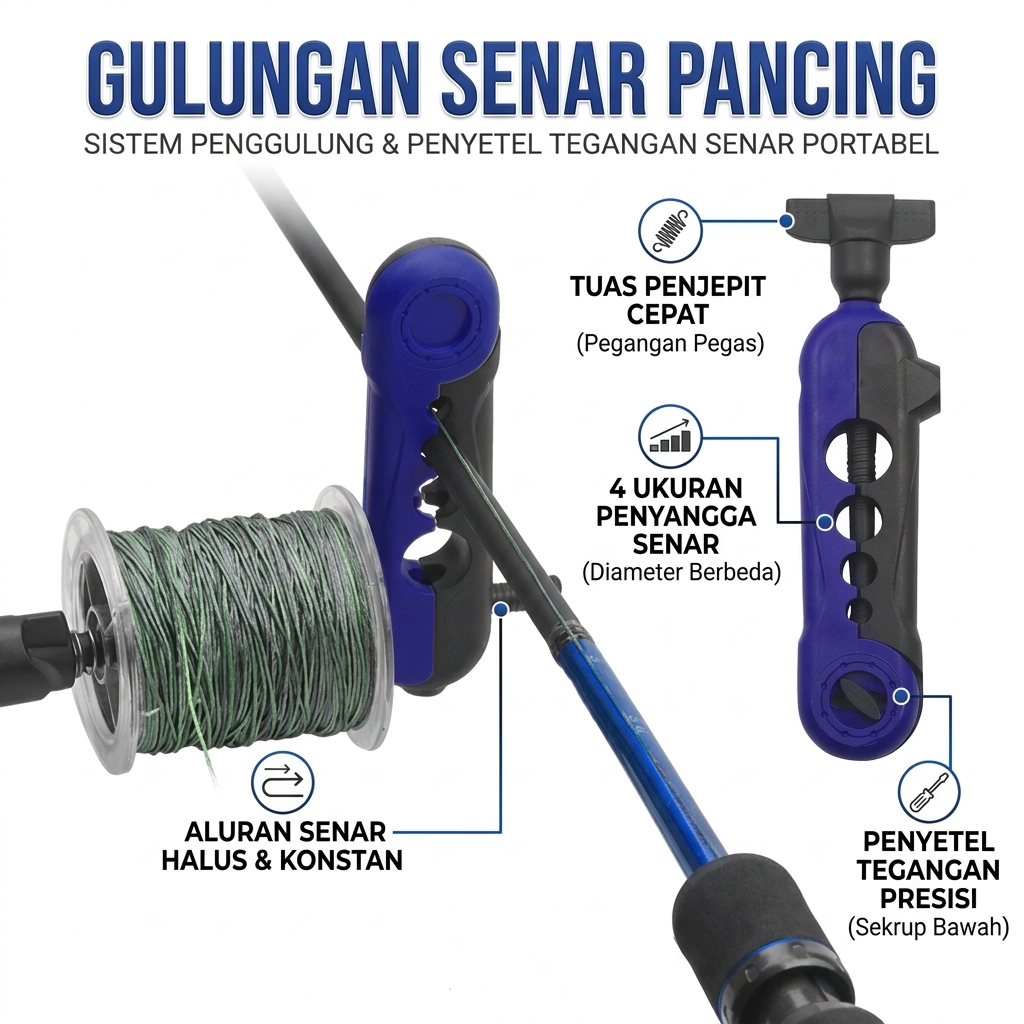 GULUNGAN SENAR PANCING
SISTEM PENGGULUNG & PENYETEL TEGANGAN SENAR PORTABEL

TUAS PENJEPIT CEPAT
(Pegangan Pegas)

4 UKURAN PENYANGGA SENAR
(Diameter Berbeda)

ALURAN SENAR HALUS & KONSTAN

PENYETEL TEGANGAN PRESISI
(Sekrup Bawah)