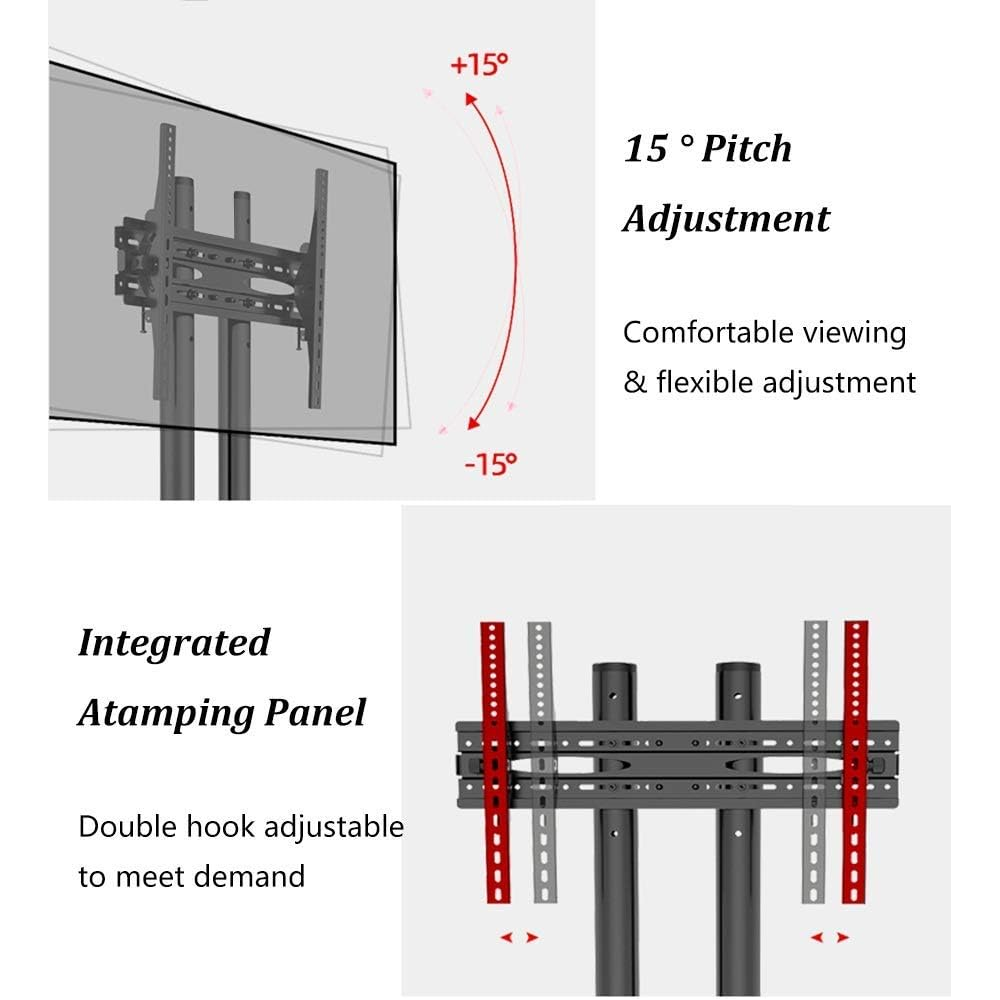 +15°

-15°

15 ° Pitch Adjustment

Comfortable viewing & flexible adjustment

Integrated Atamping Panel

Double hook adjustable to meet demand