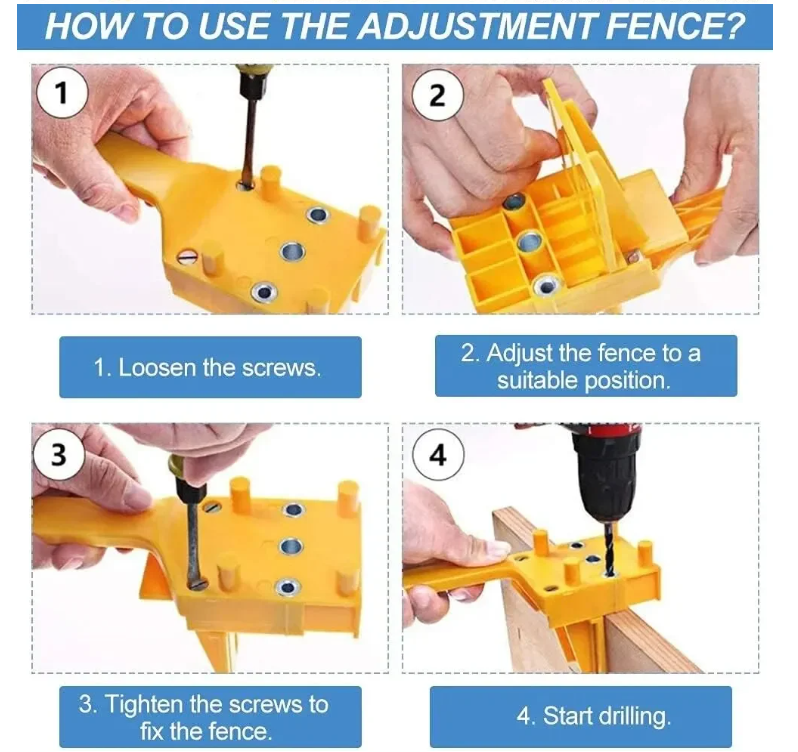 HOW TO USE THE ADJUSTMENT FENCE?

1

2

1. Loosen the screws.

2. Adjust the fence to a suitable position.

3

4

3. Tighten the screws to fix the fence.

4. Start drilling.