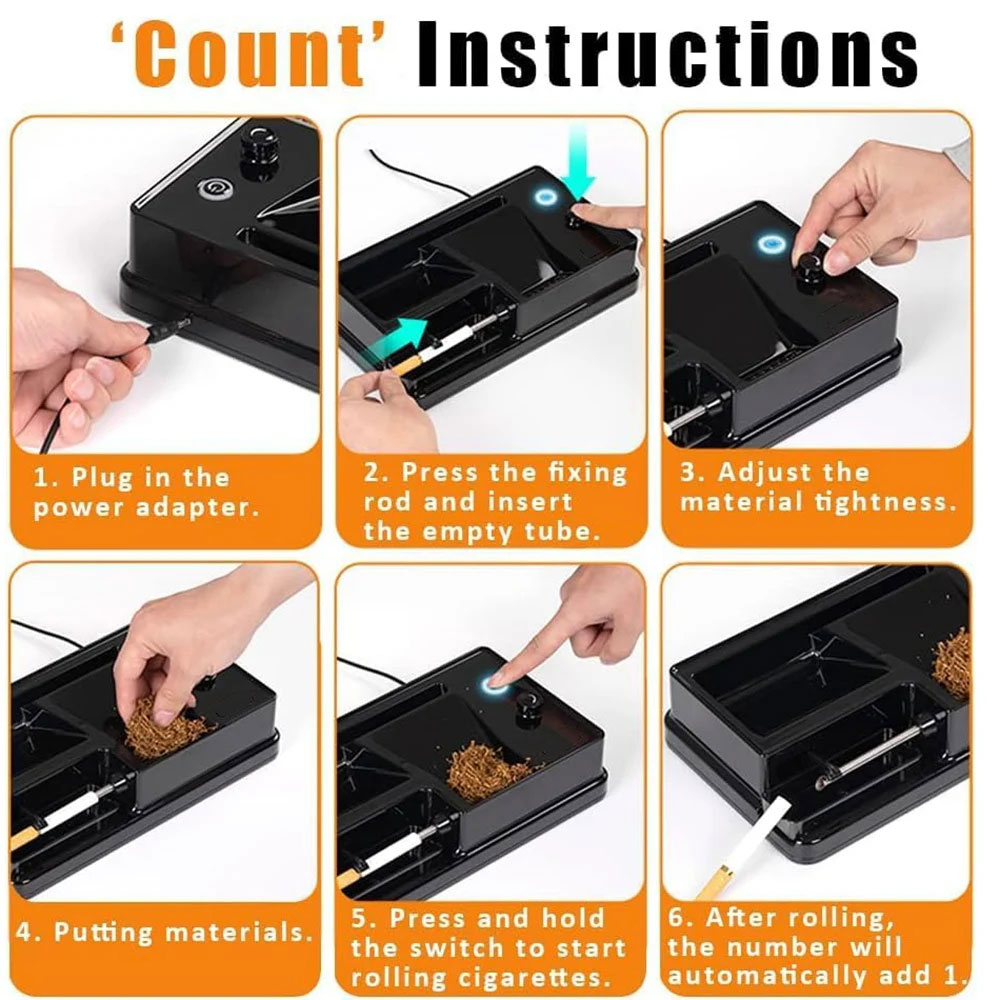 'Count' Instructions

1. Plug in the power adapter.

2. Press the fixing rod and insert the empty tube.

3. Adjust the material tightness.

4. Putting materials.

5. Press and hold the switch to start rolling cigarettes.

6. After rolling, the number will automatically add 1.