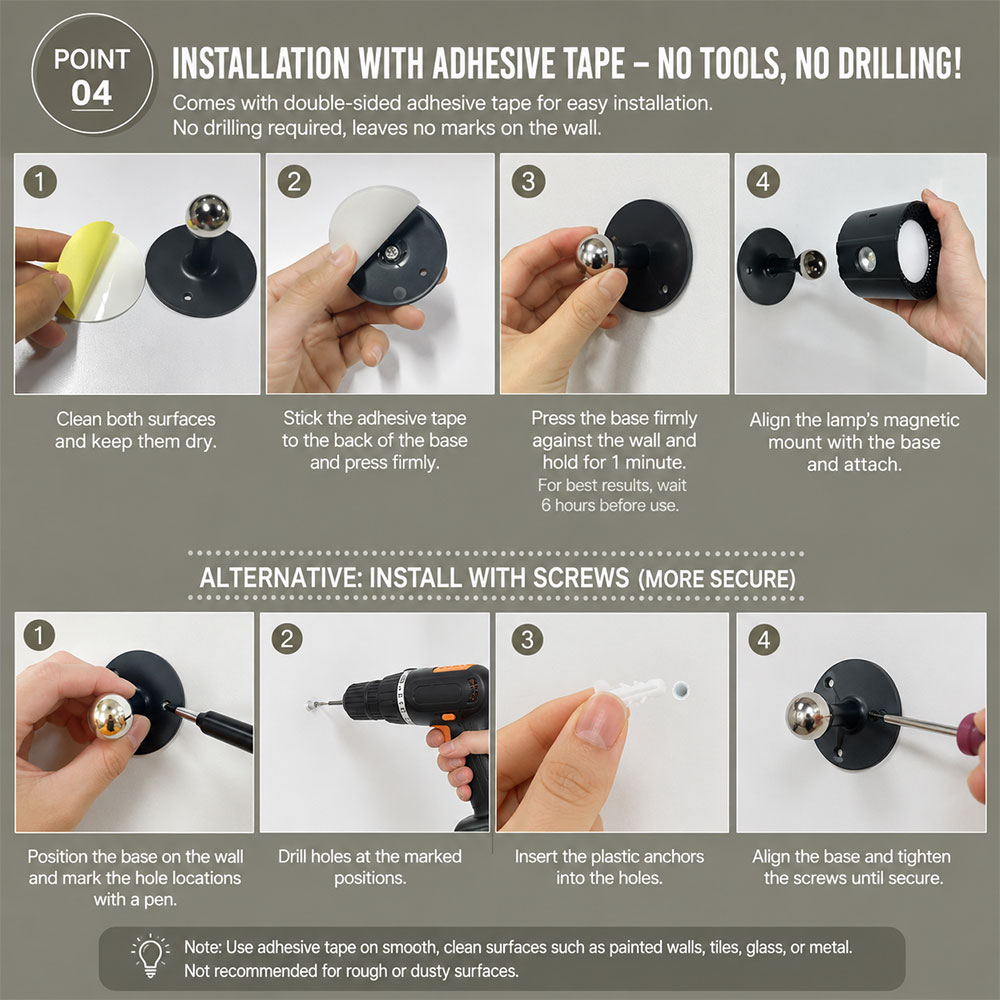 POINT 04

INSTALLATION WITH ADHESIVE TAPE – NO TOOLS, NO DRILLING!

Comes with double-sided adhesive tape for easy installation.
No drilling required, leaves no marks on the wall.

1

Clean both surfaces and keep them dry.

2

Stick the adhesive tape to the back of the base and press firmly.

3

Press the base firmly against the wall and hold for 1 minute.
For best results, wait 6 hours before use.

4

Align the lamp's magnetic mount with the base and attach.

ALTERNATIVE: INSTALL WITH SCREWS (MORE SECURE)

1

Position the base on the wall and mark the hole locations with a pen.

2

Drill holes at the marked positions.

3

Insert the plastic anchors into the holes.

4

Align the base and tighten the screws until secure.

Note: Use adhesive tape on smooth, clean surfaces such as painted walls, tiles, glass, or metal.
Not recommended for rough or dusty surfaces.