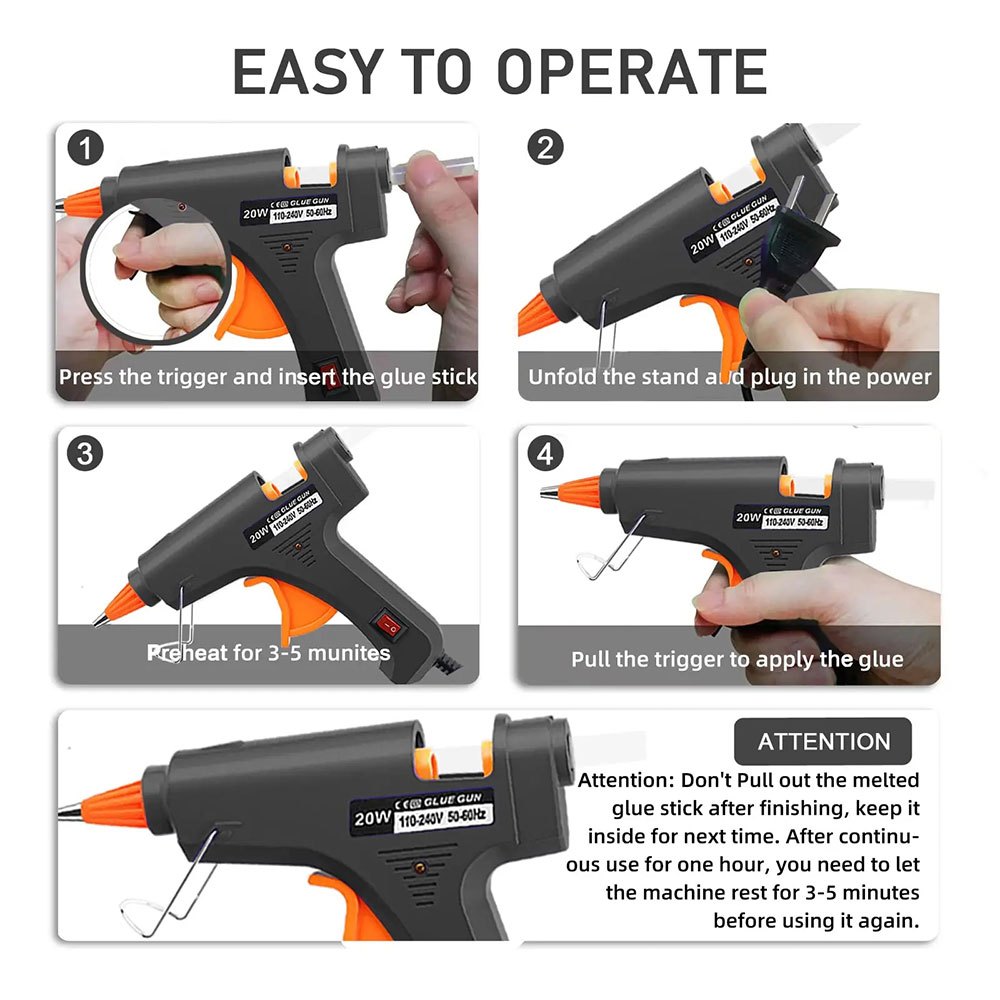 EASY TO OPERATE

1

20W CE GLUE GUN 110-240V 50-60Hz

Press the trigger and insert the glue stick

2

20W CE GLUE GUN 110-240V 50-60Hz

Unfold the stand and plug in the power

3

20W CE GLUE GUN 110-240V 50-60Hz

Preheat for 3-5 munites

4

20W CE GLUE GUN 110-240V 50-60Hz

Pull the trigger to apply the glue

20W CE GLUE GUN 110-240V 50-60Hz

ATTENTION

Attention: Don't Pull out the melted glue stick after finishing, keep it inside for next time. After continuous use for one hour, you need to let the machine rest for 3-5 minutes before using it again.