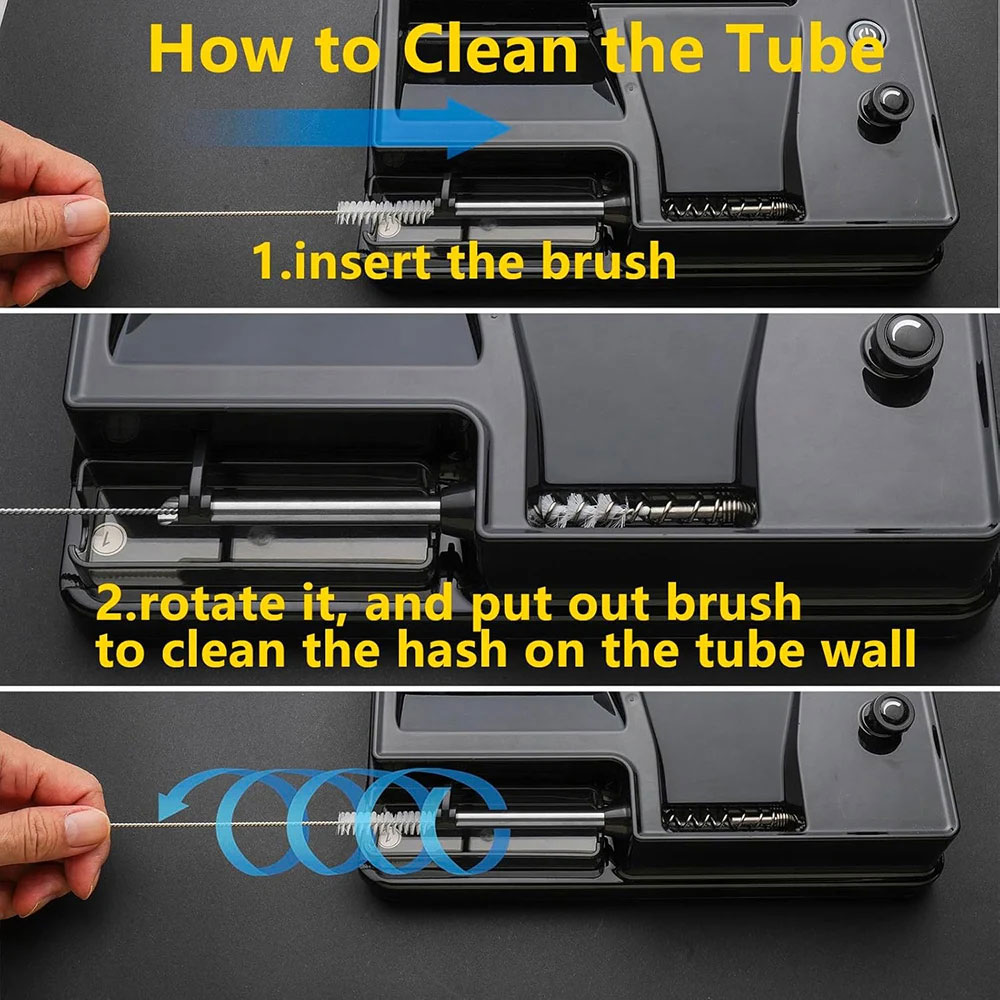 How to Clean the Tube

1.insert the brush

2.rotate it, and put out brush to clean the hash on the tube wall