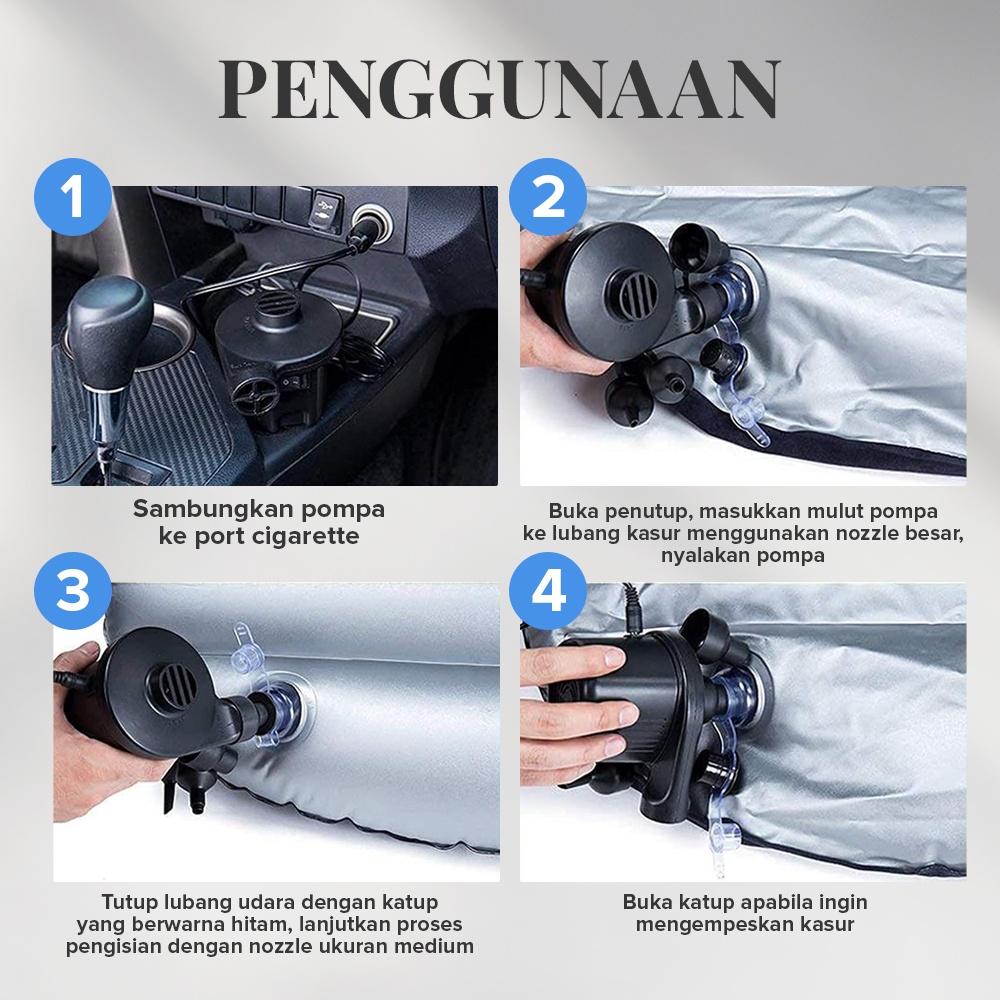 PENGGUNAAN

1

Sambungkan pompa ke port cigarette

2

Buka penutup, masukkan mulut pompa ke lubang kasur menggunakan nozzle besar, nyalakan pompa

3

Tutup lubang udara dengan katup yang berwarna hitam, lanjutkan proses pengisian dengan nozzle ukuran medium

4

Buka katup apabila ingin mengempeskan kasur