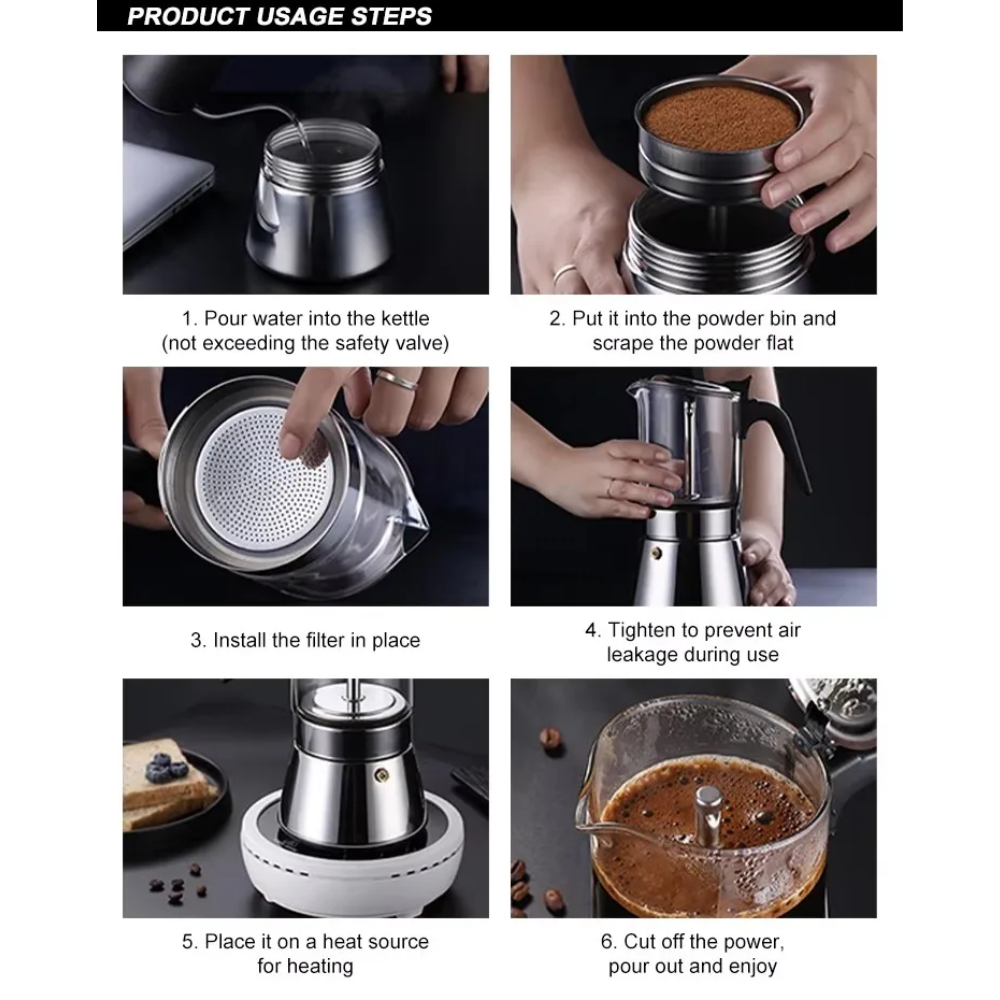 PRODUCT USAGE STEPS

1. Pour water into the kettle (not exceeding the safety valve)

2. Put it into the powder bin and scrape the powder flat

3. Install the filter in place

4. Tighten to prevent air leakage during use

5. Place it on a heat source for heating

6. Cut off the power, pour out and enjoy