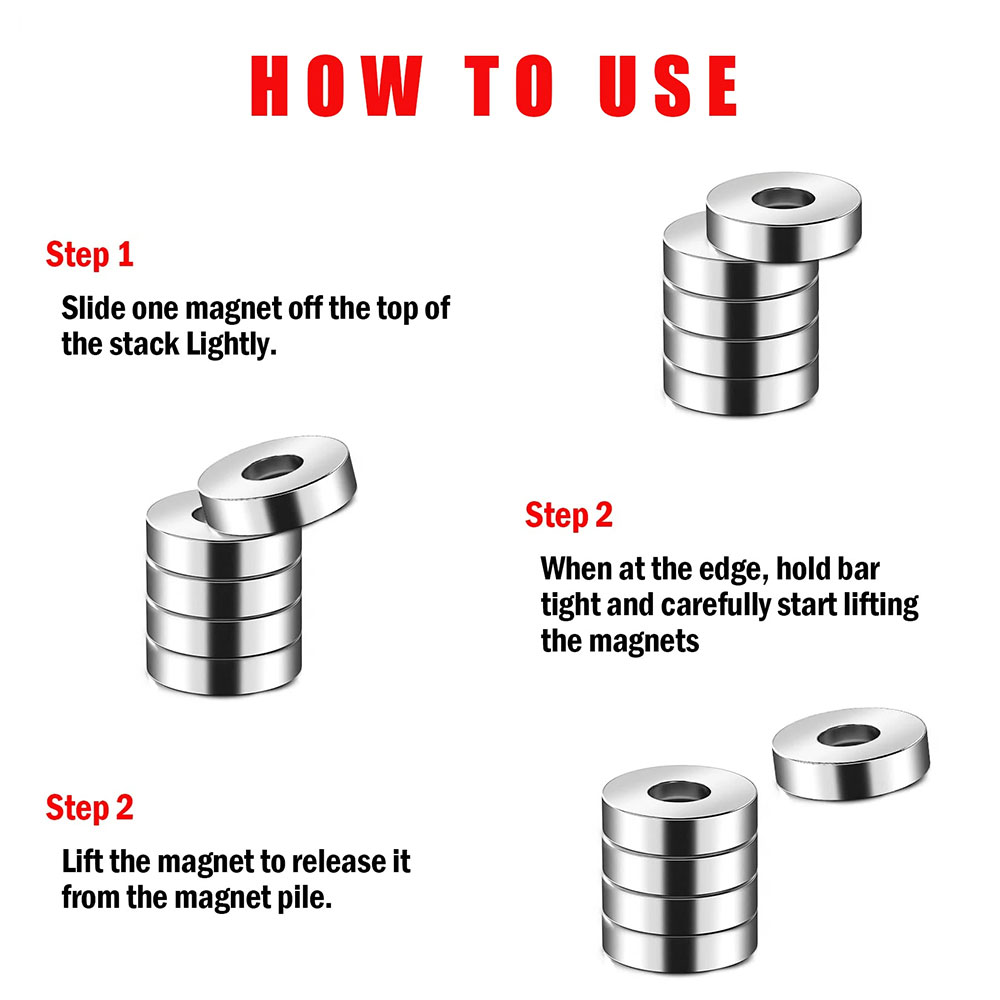 HOW TO USE

Step 1

Slide one magnet off the top of the stack Lightly.

Step 2

When at the edge, hold bar tight and carefully start lifting the magnets

Step 2

Lift the magnet to release it from the magnet pile.