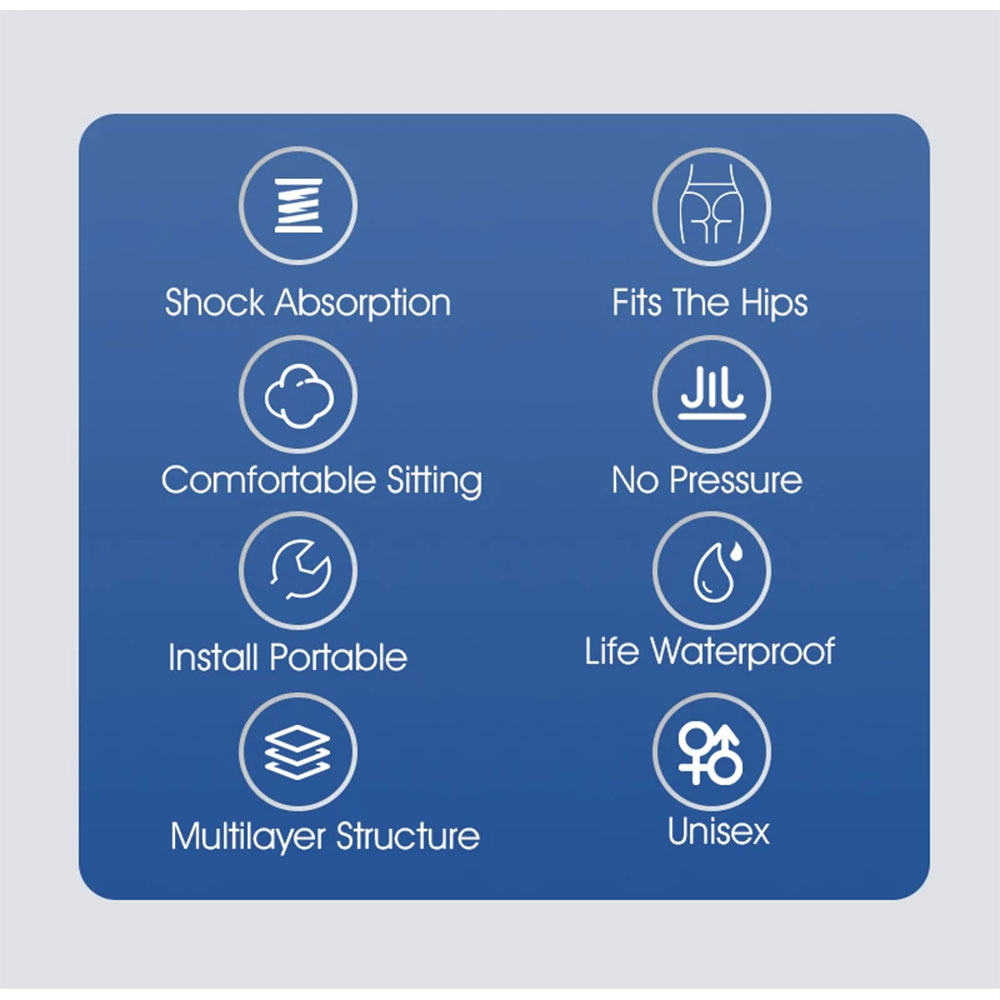 Shock Absorption

Comfortable Sitting

Install Portable

Multilayer Structure

Fits The Hips

No Pressure

Life Waterproof

Unisex