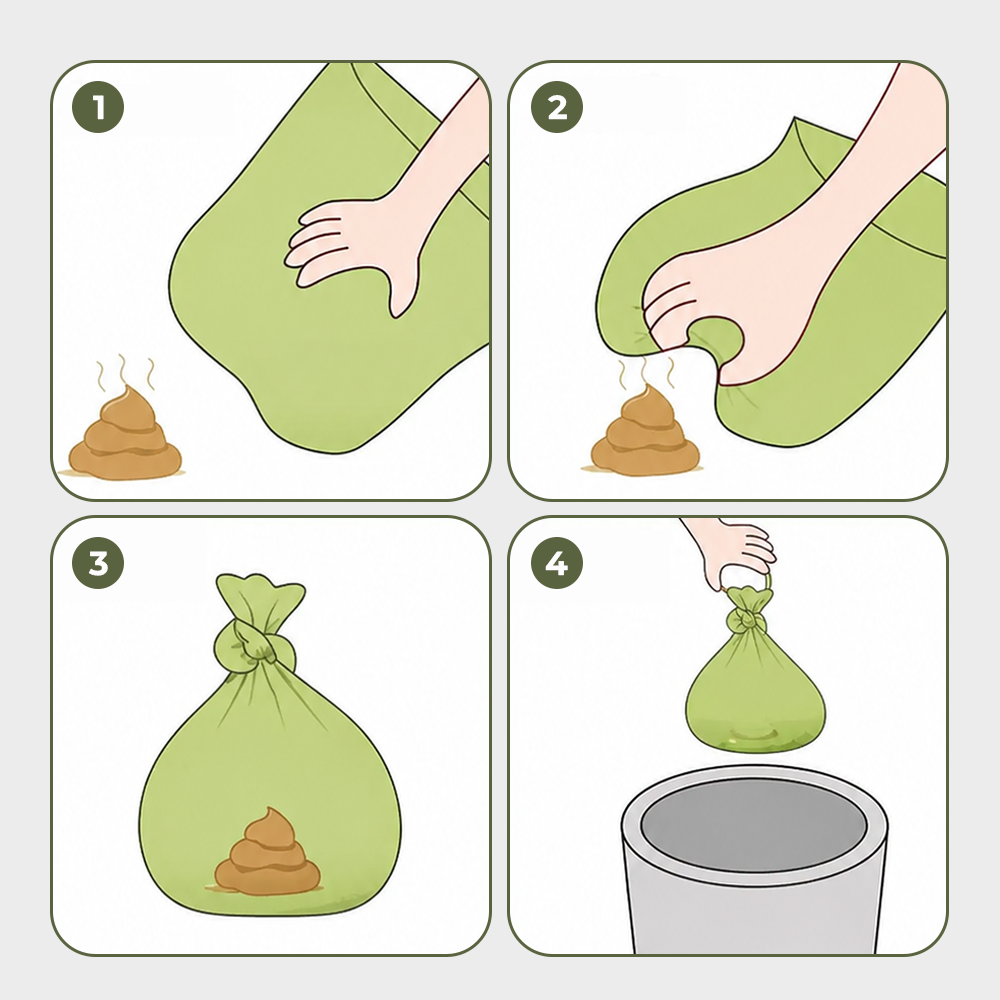 1

2

3

4