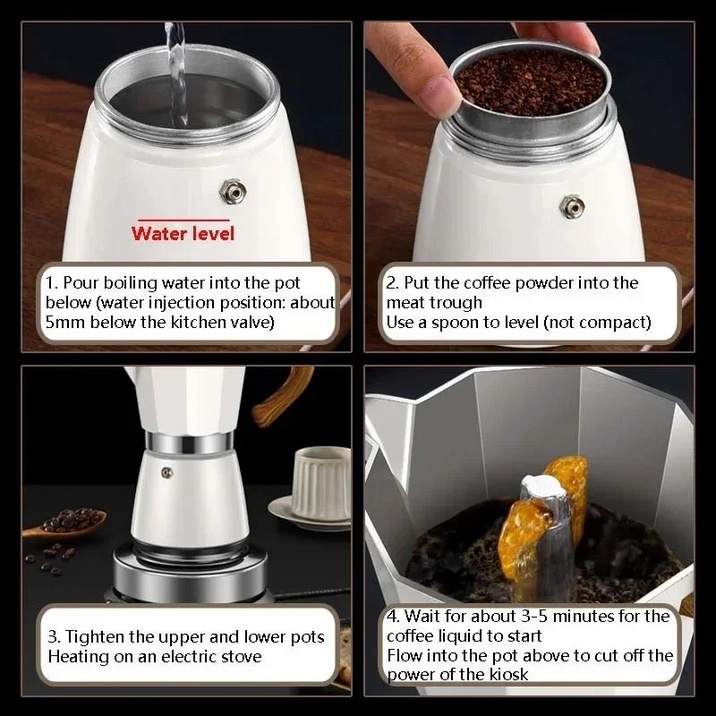 Water level

1. Pour boiling water into the pot below (water injection position: about 5mm below the kitchen valve)

2. Put the coffee powder into the meat trough
Use a spoon to level (not compact)

3. Tighten the upper and lower pots
Heating on an electric stove

4. Wait for about 3-5 minutes for the coffee liquid to start
Flow into the pot above to cut off the power of the kiosk