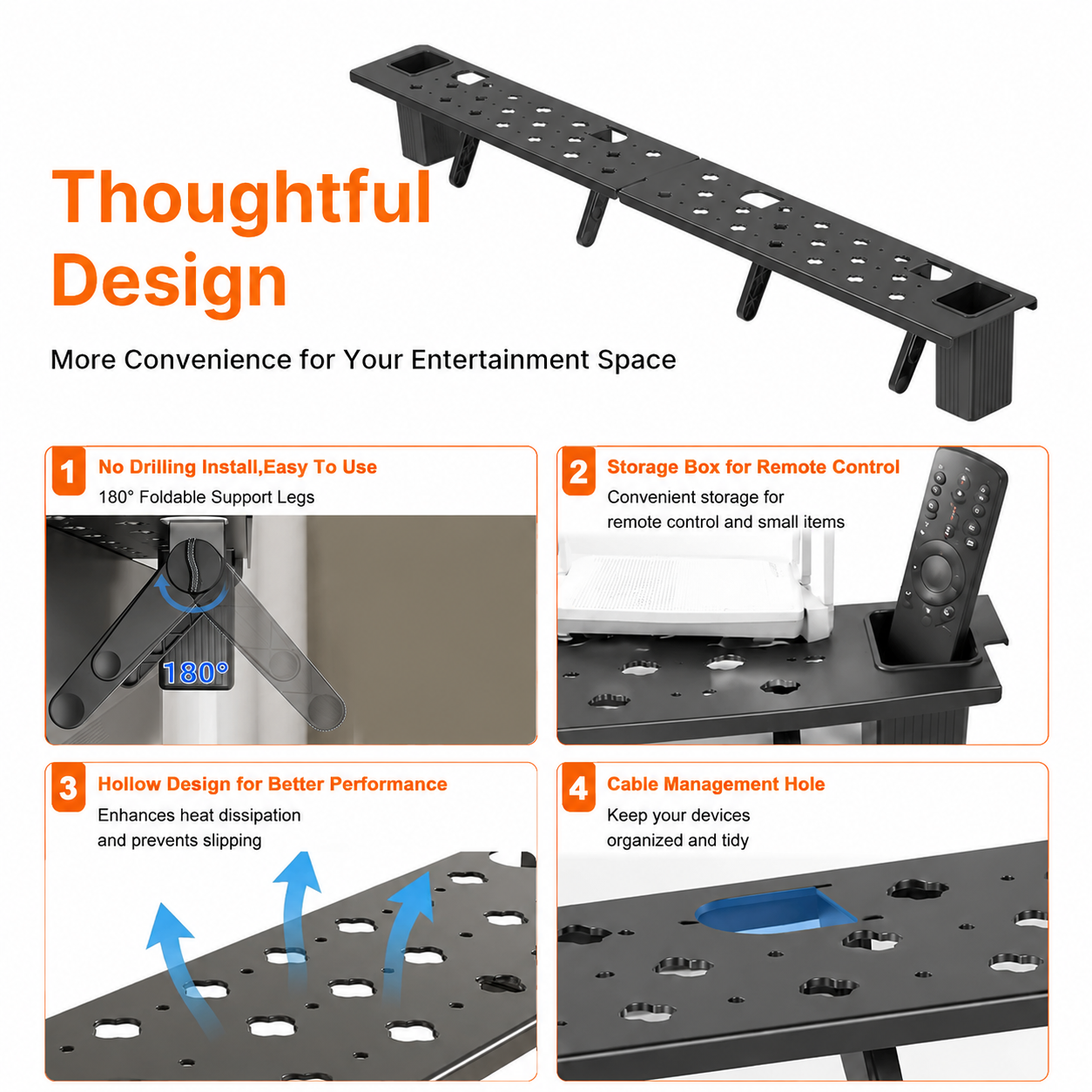 Thoughtful Design

More Convenience for Your Entertainment Space

1 No Drilling Install,Easy To Use

180° Foldable Support Legs

180°

2 Storage Box for Remote Control

Convenient storage for remote control and small items

3 Hollow Design for Better Performance

Enhances heat dissipation and prevents slipping

4 Cable Management Hole

Keep your devices organized and tidy