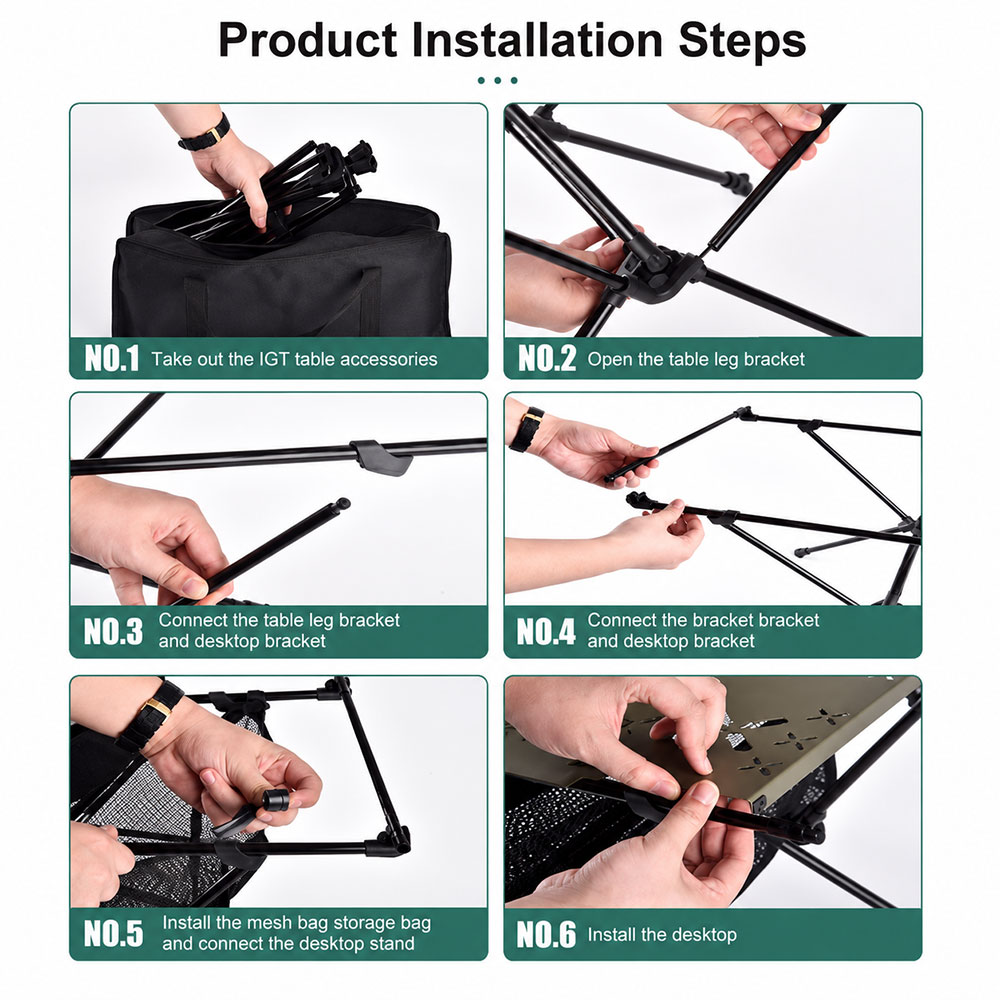 Product Installation Steps

NO.1 Take out the IGT table accessories

NO.2 Open the table leg bracket

NO.3 Connect the table leg bracket and desktop bracket

NO.4 Connect the bracket bracket and desktop bracket

NO.5 Install the mesh bag storage bag and connect the desktop stand

NO.6 Install the desktop