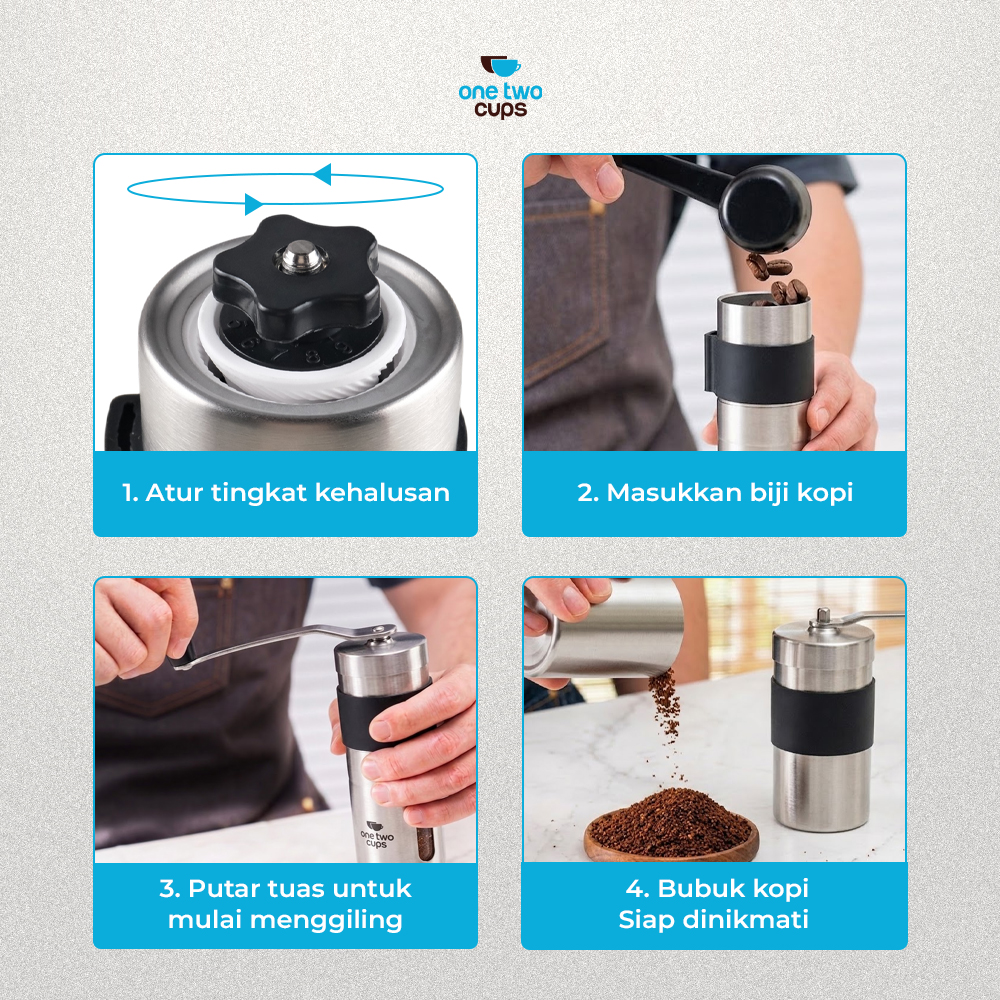 one two cups

1. Atur tingkat kehalusan

2. Masukkan biji kopi

one two cups

3. Putar tuas untuk mulai menggiling

4. Bubuk kopi Siap dinikmati