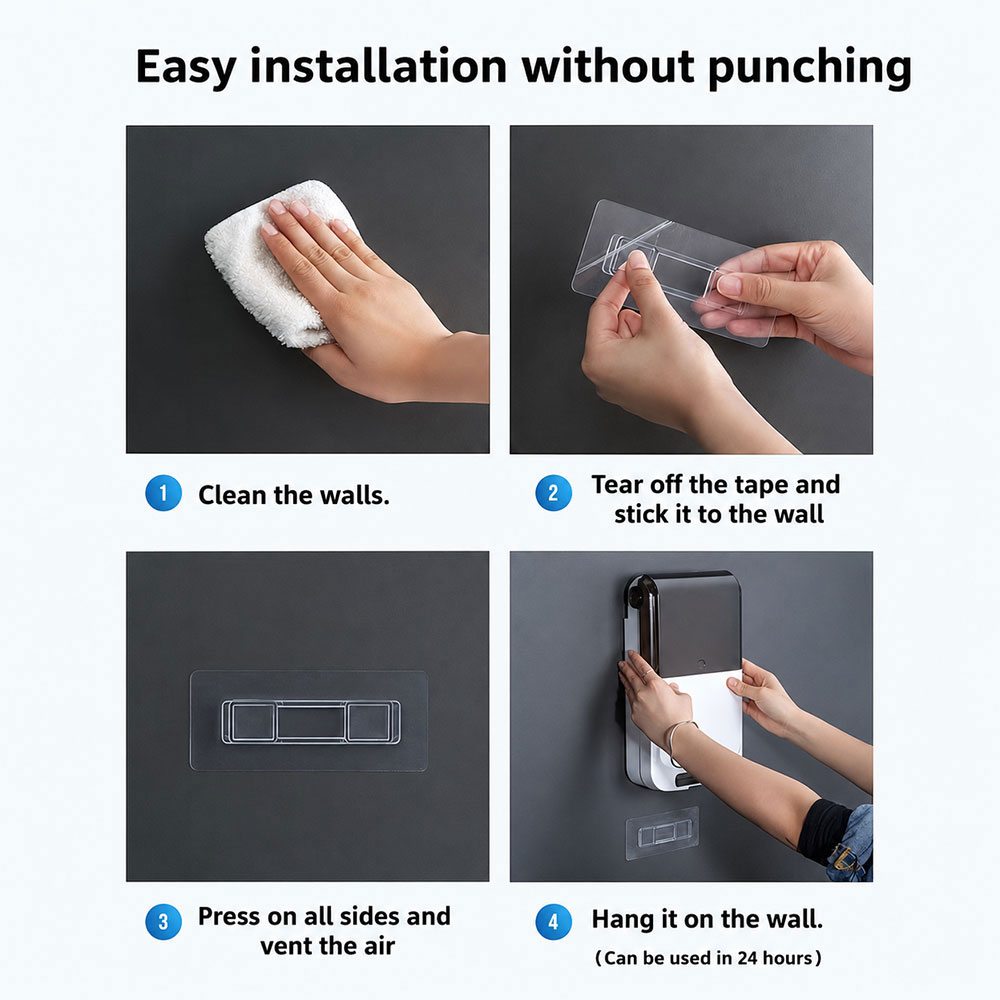 Easy installation without punching

1 Clean the walls.

2 Tear off the tape and stick it to the wall

3 Press on all sides and vent the air

4 Hang it on the wall.

(Can be used in 24 hours)