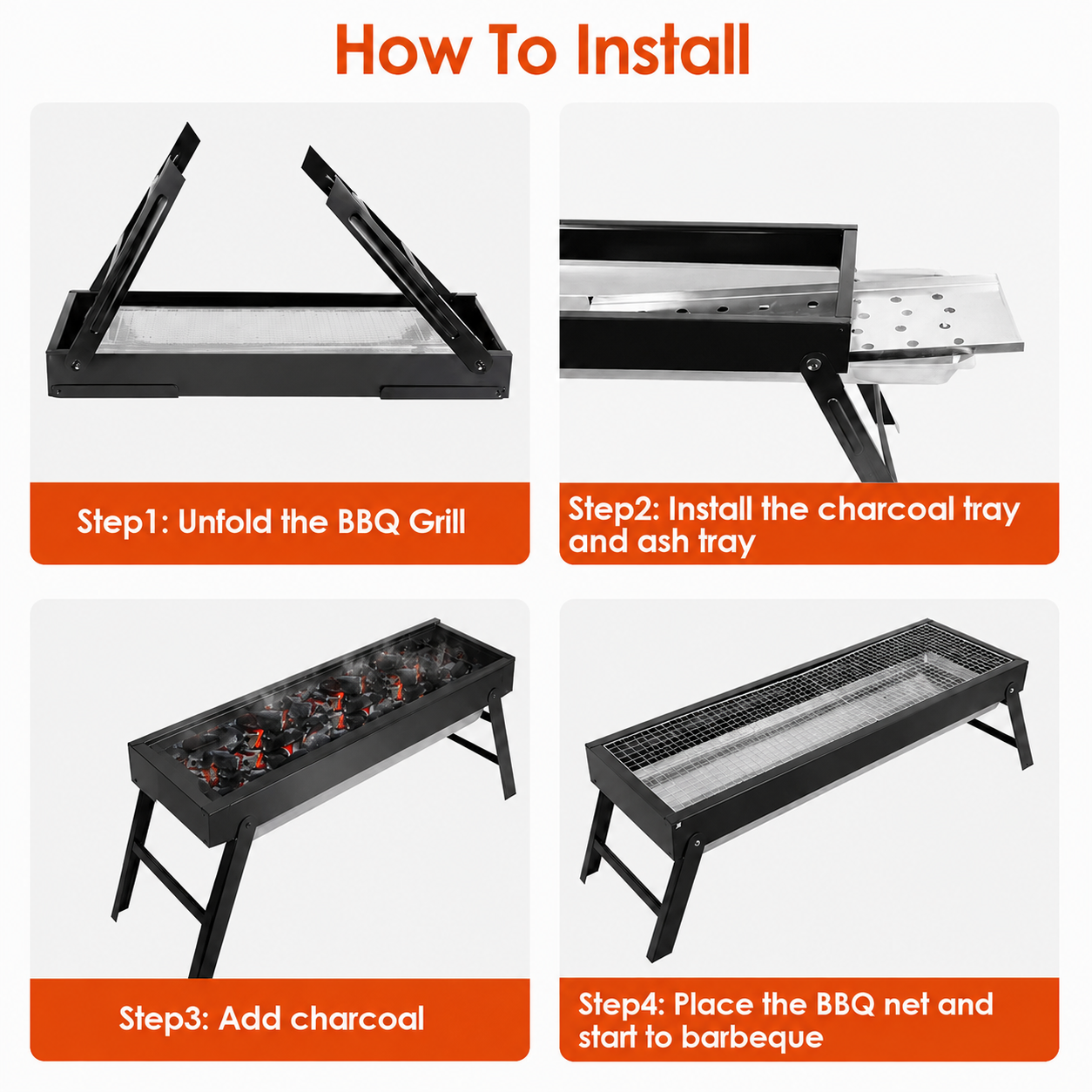 How To Install

Step1: Unfold the BBQ Grill

Step2: Install the charcoal tray and ash tray

Step3: Add charcoal

Step4: Place the BBQ net and start to barbeque