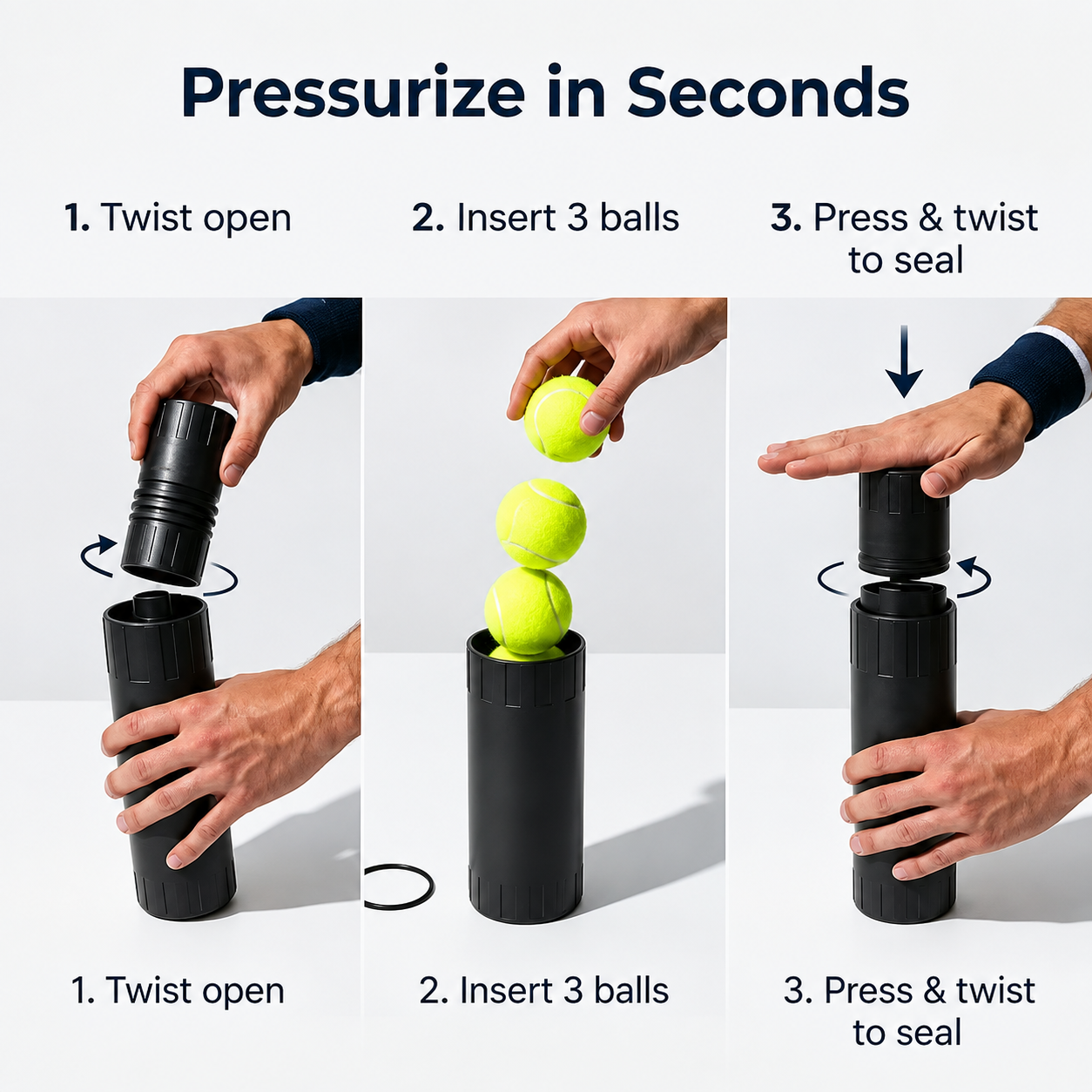 Pressurize in Seconds

1. Twist open

2. Insert 3 balls

3. Press & twist to seal

1. Twist open

2. Insert 3 balls

3. Press & twist to seal