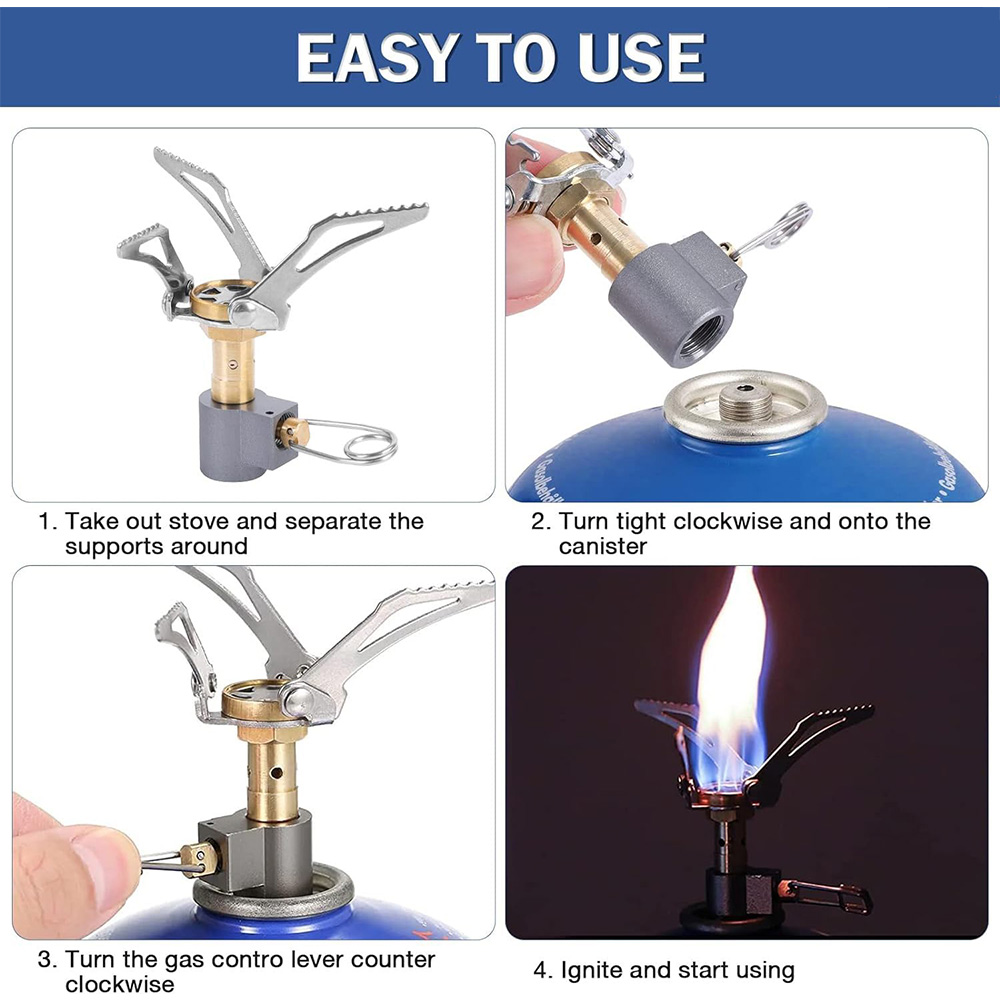 EASY TO USE

1. Take out stove and separate the supports around

2. Turn tight clockwise and onto the canister

3. Turn the gas contro lever counter clockwise

4. Ignite and start using