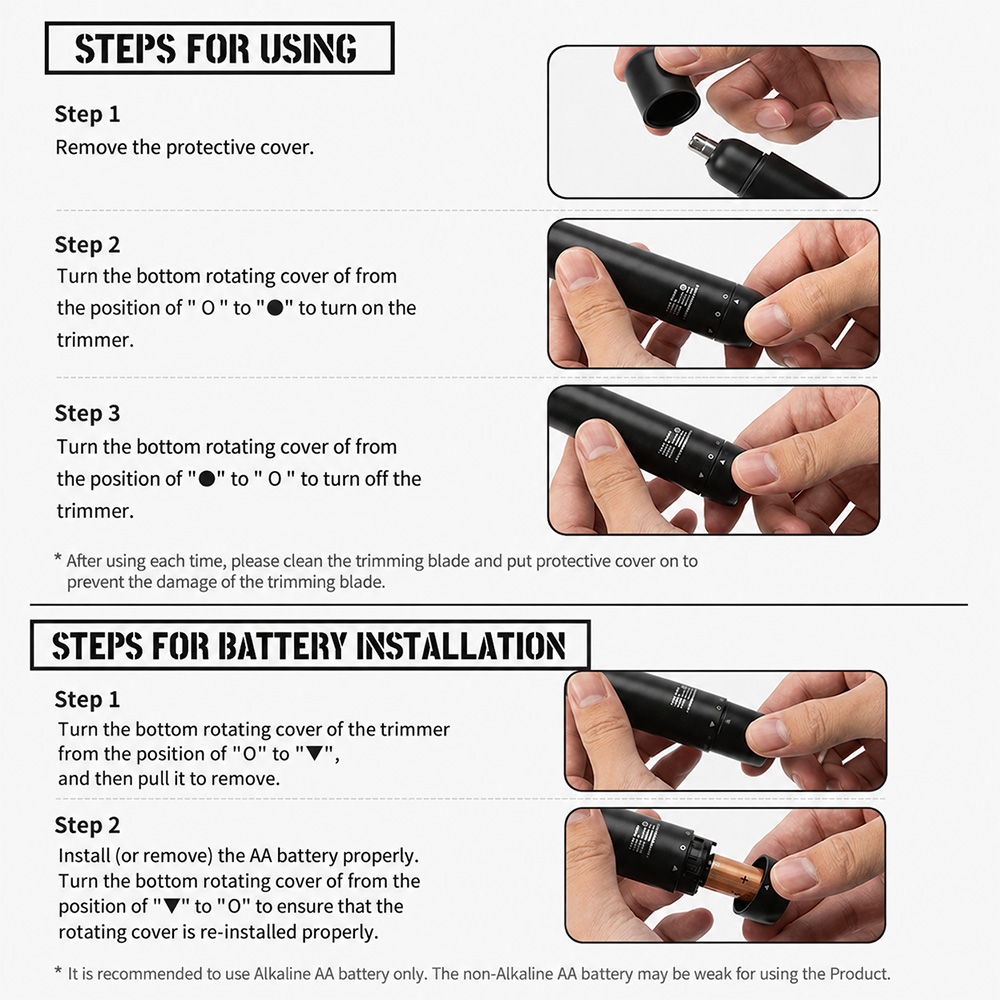 STEPS FOR USING

Step 1
Remove the protective cover.

Step 2
Turn the bottom rotating cover of from the position of " O " to "●" to turn on the trimmer.

Step 3
Turn the bottom rotating cover of from the position of "●" to " O " to turn off the trimmer.

* After using each time, please clean the trimming blade and put protective cover on to prevent the damage of the trimming blade.

STEPS FOR BATTERY INSTALLATION

Step 1
Turn the bottom rotating cover of the trimmer from the position of "O" to "▼", and then pull it to remove.

Step 2
Install (or remove) the AA battery properly. Turn the bottom rotating cover of from the position of "▼" to "O" to ensure that the rotating cover is re-installed properly.

* It is recommended to use Alkaline AA battery only. The non-Alkaline AA battery may be weak for using the Product.