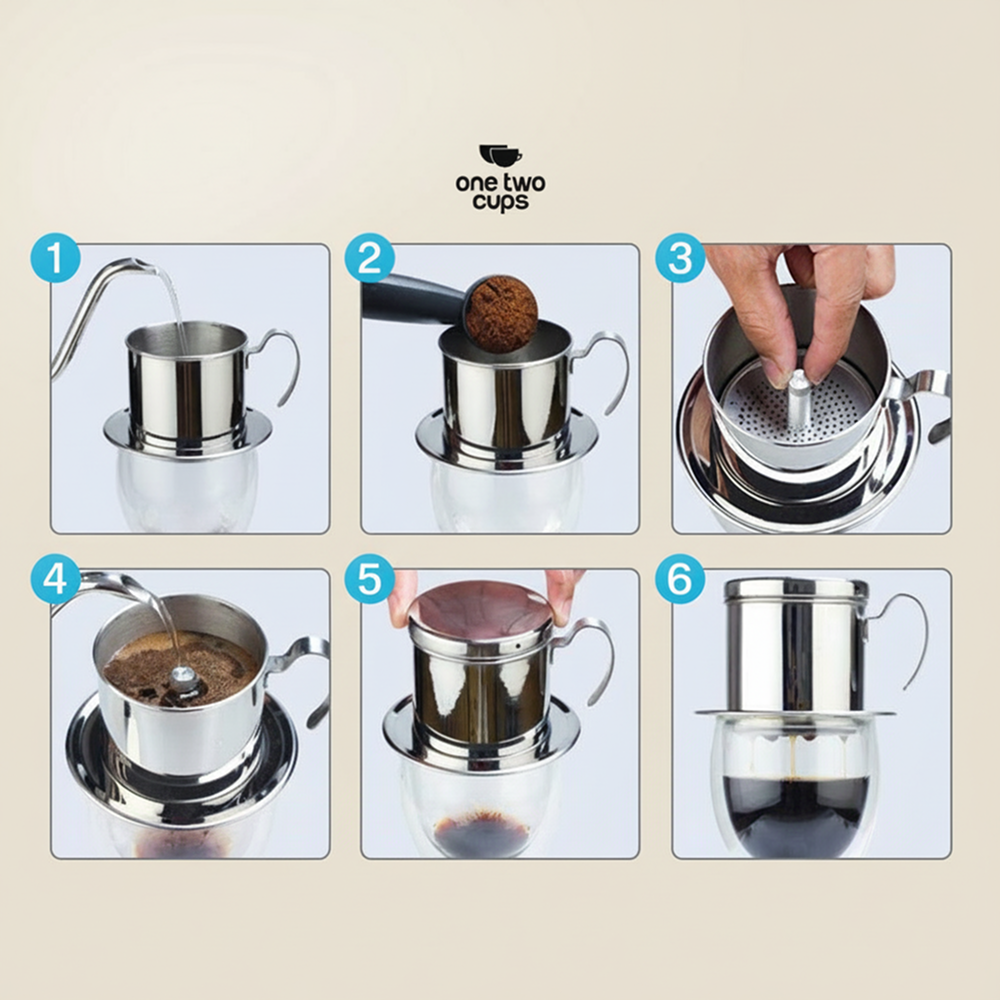 one two cups

1

2

3

4

5

6