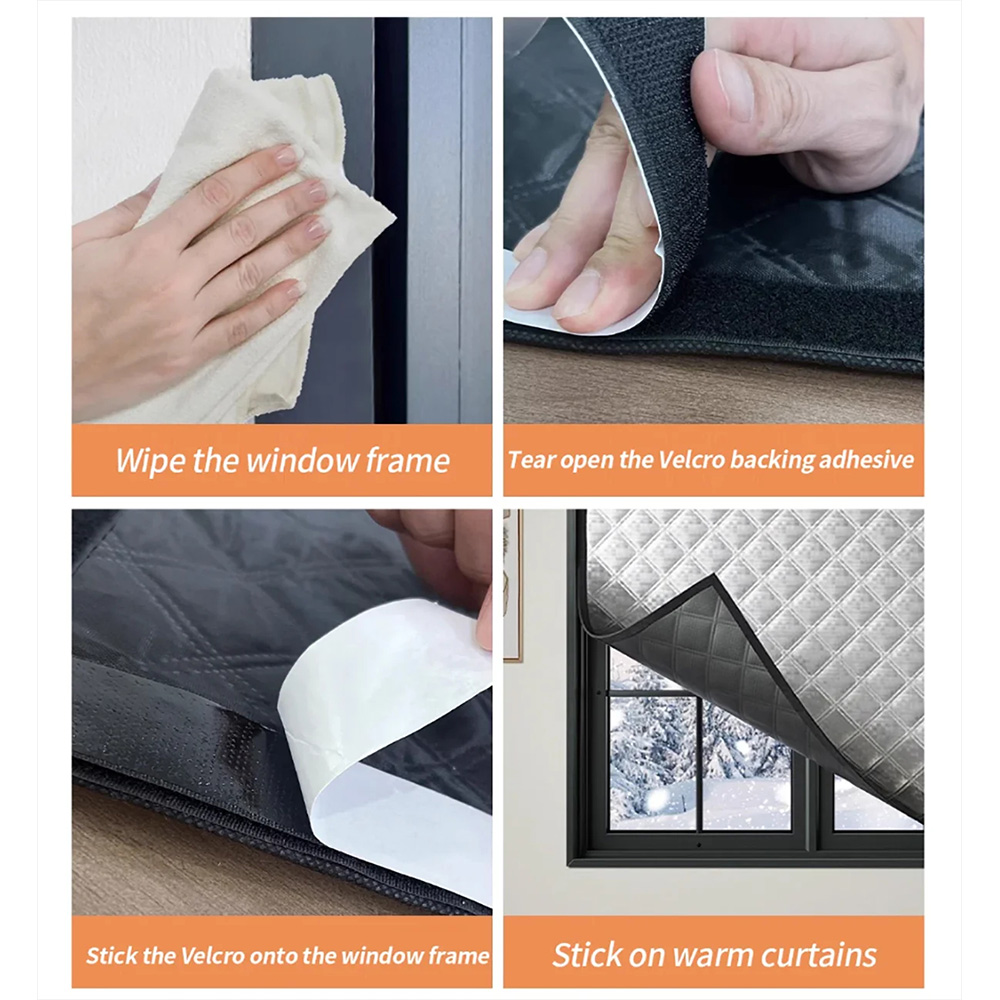 Wipe the window frame

Tear open the Velcro backing adhesive

Stick the Velcro onto the window frame

Stick on warm curtains