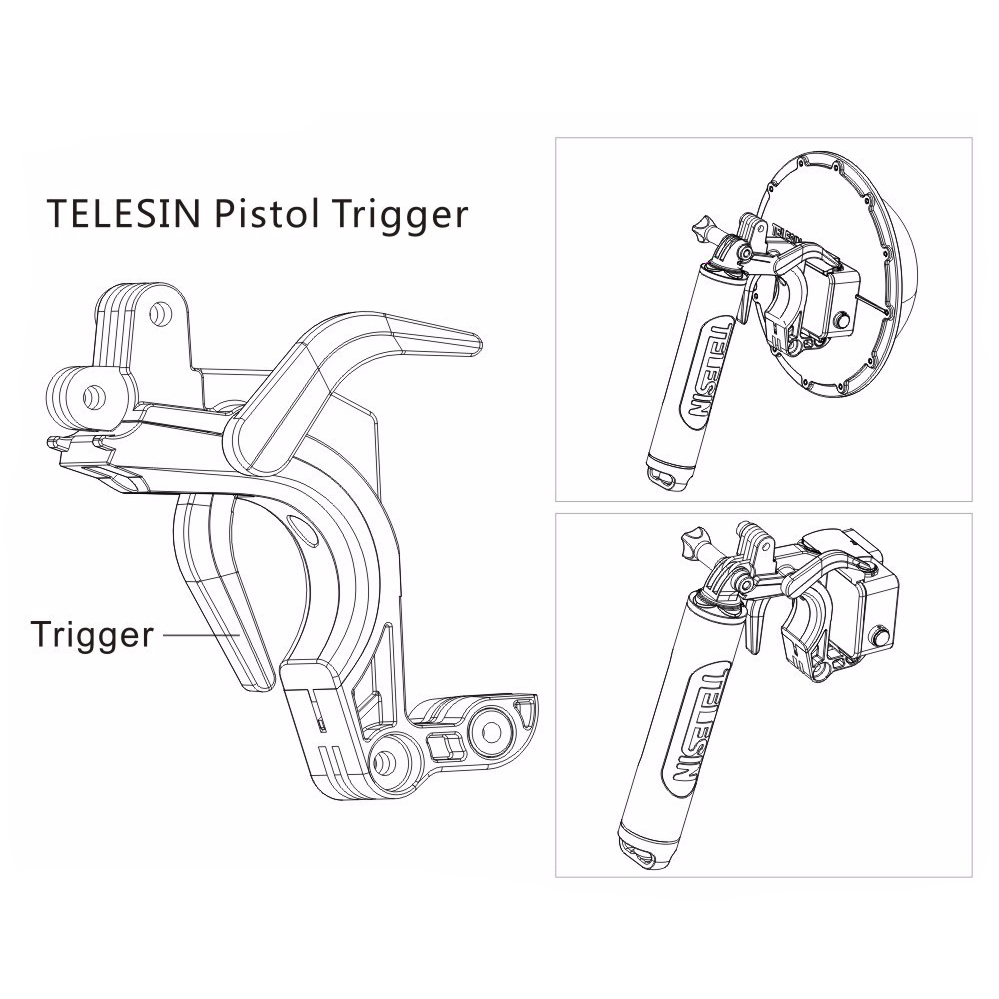 TELESIN Pistol Trigger

Trigger

TELESIN

TELESIN