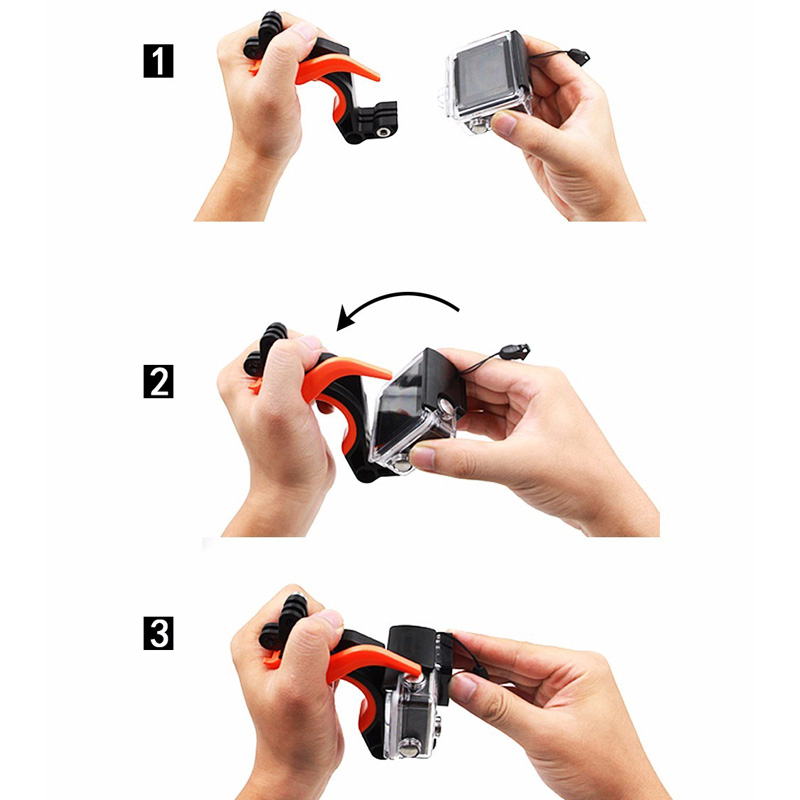 1

2

3