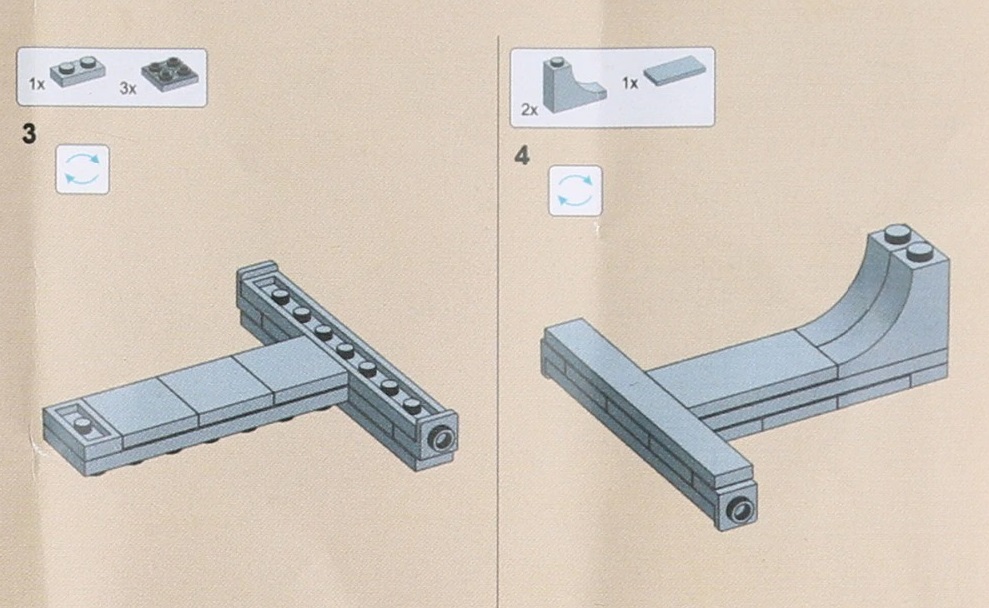 1x 3x

3

2x 1x

4