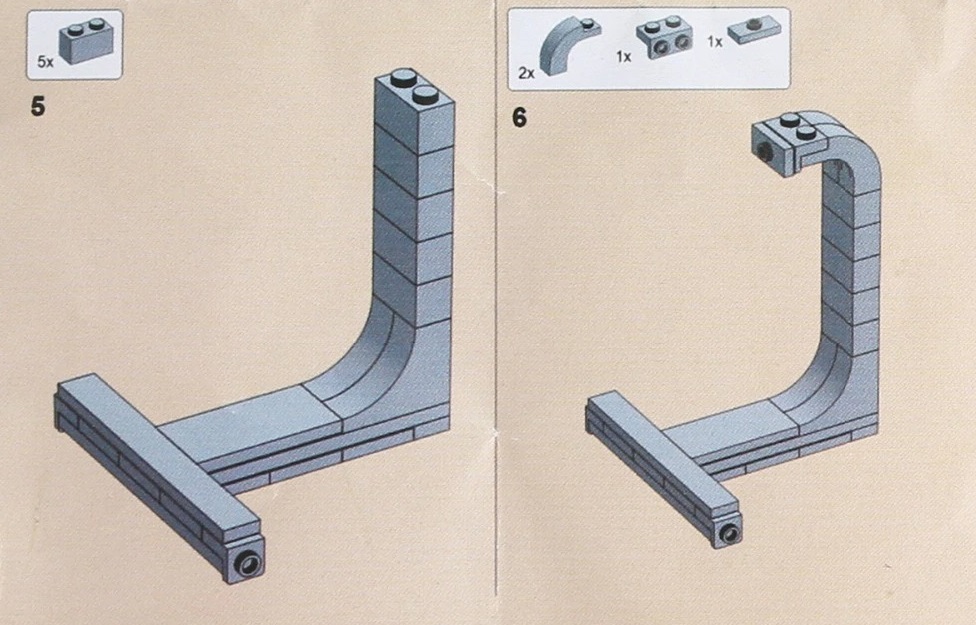 5x

5

2x 1x 1x

6