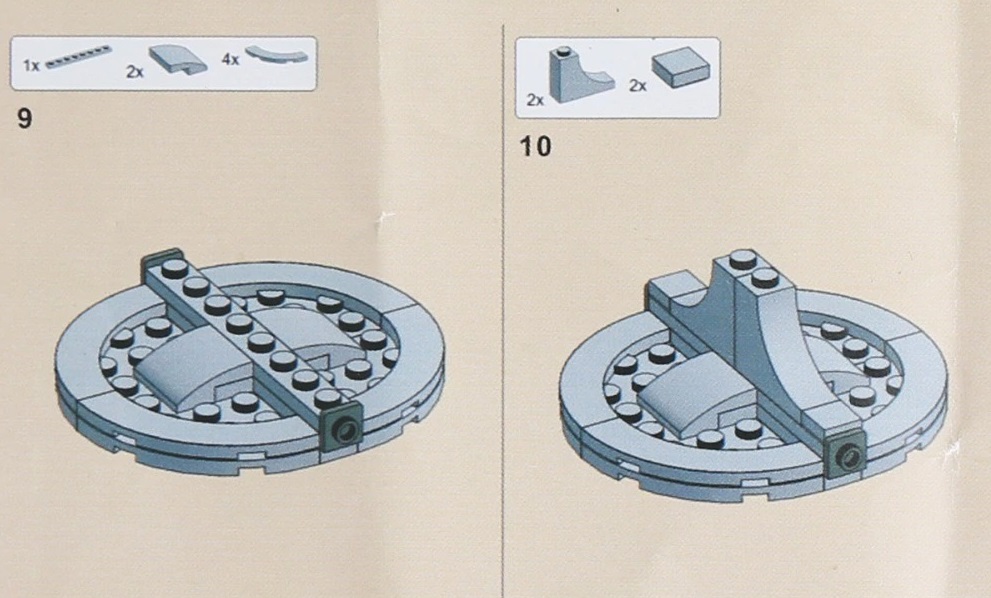 1x 2x 4x

9

2x 2x

10