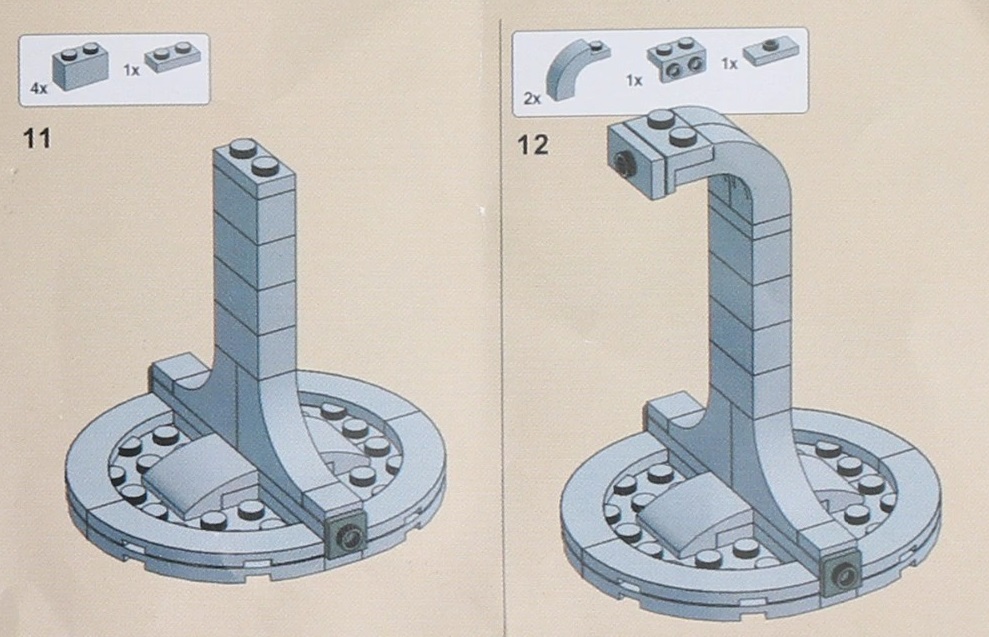 4x 1x

11

2x 1x 1x

12